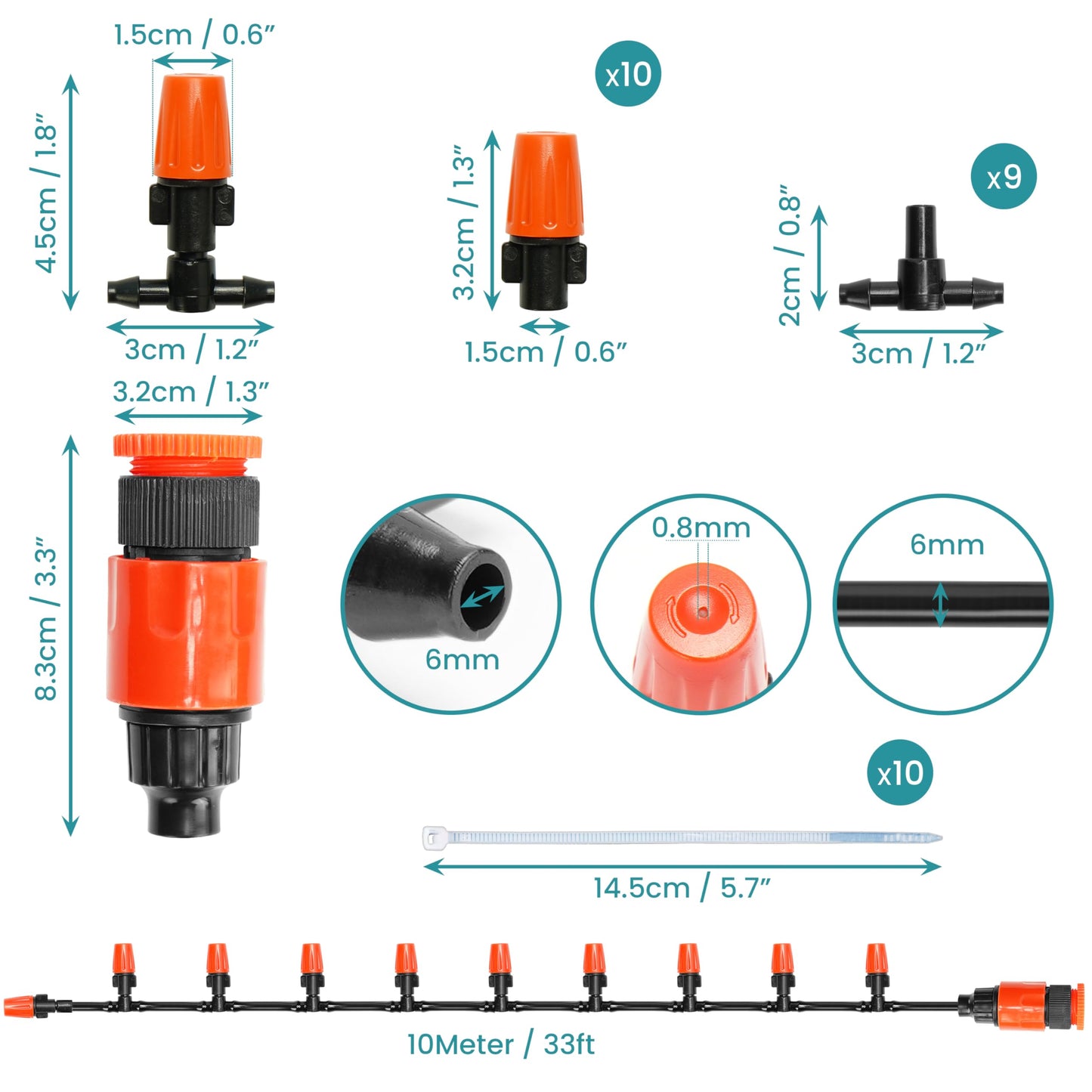 1.5cm / 0.6″

4.5cm / 1.8″

3cm / 1.2″

x10

3.2cm / 1.3″

1.5cm / 0.6″

x9

2cm / 0.8″

3cm / 1.2″

3.2cm / 1.3″

8.3cm / 3.3″

6mm

0.8mm

6mm

x10

14.5cm / 5.7″

10Meter / 33ft