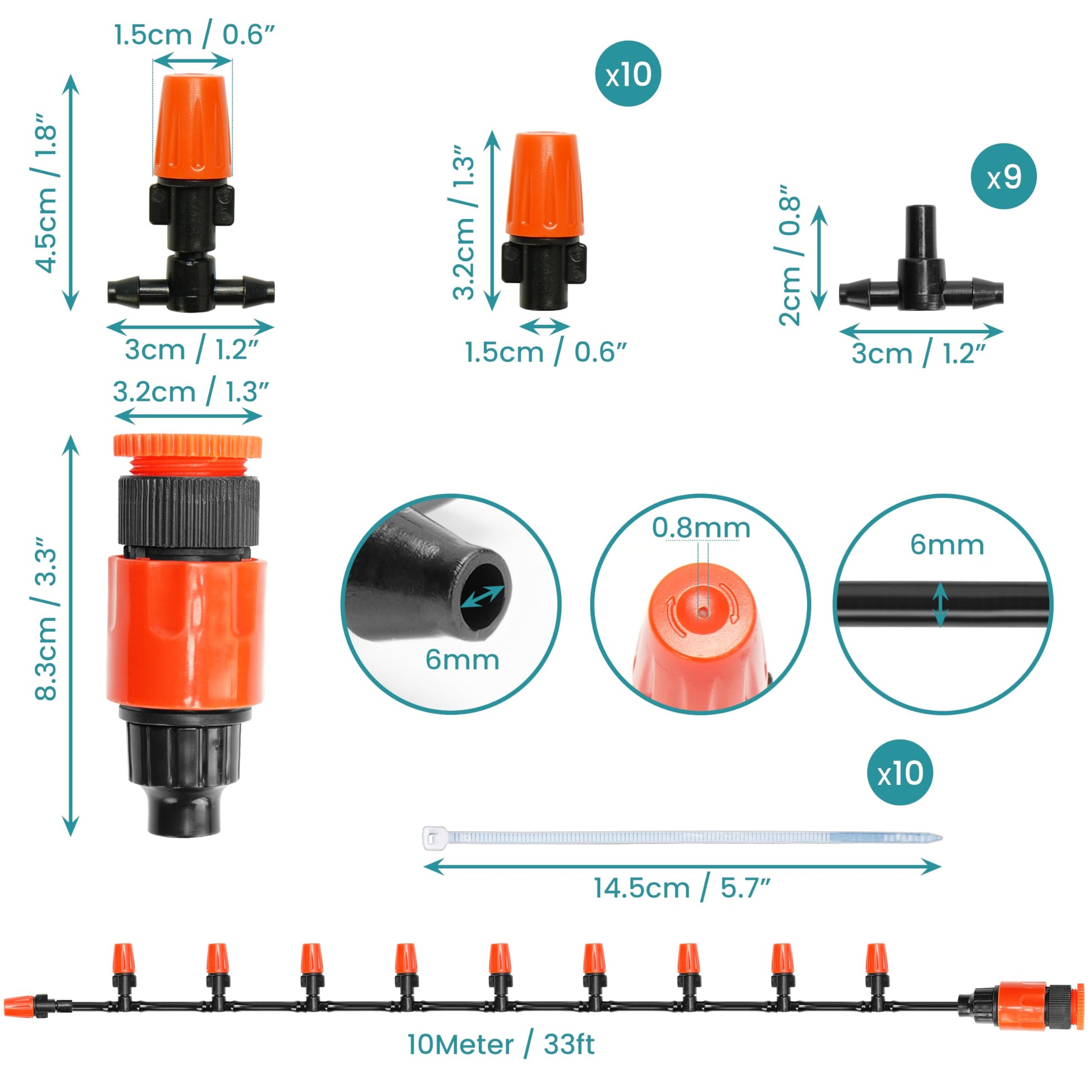 1.5cm / 0.6″

4.5cm / 1.8″

3cm / 1.2″

x10

3.2cm / 1.3″

1.5cm / 0.6″

x9

2cm / 0.8″

3cm / 1.2″

3.2cm / 1.3″

8.3cm / 3.3″

6mm

0.8mm

6mm

x10

14.5cm / 5.7″

10Meter / 33ft