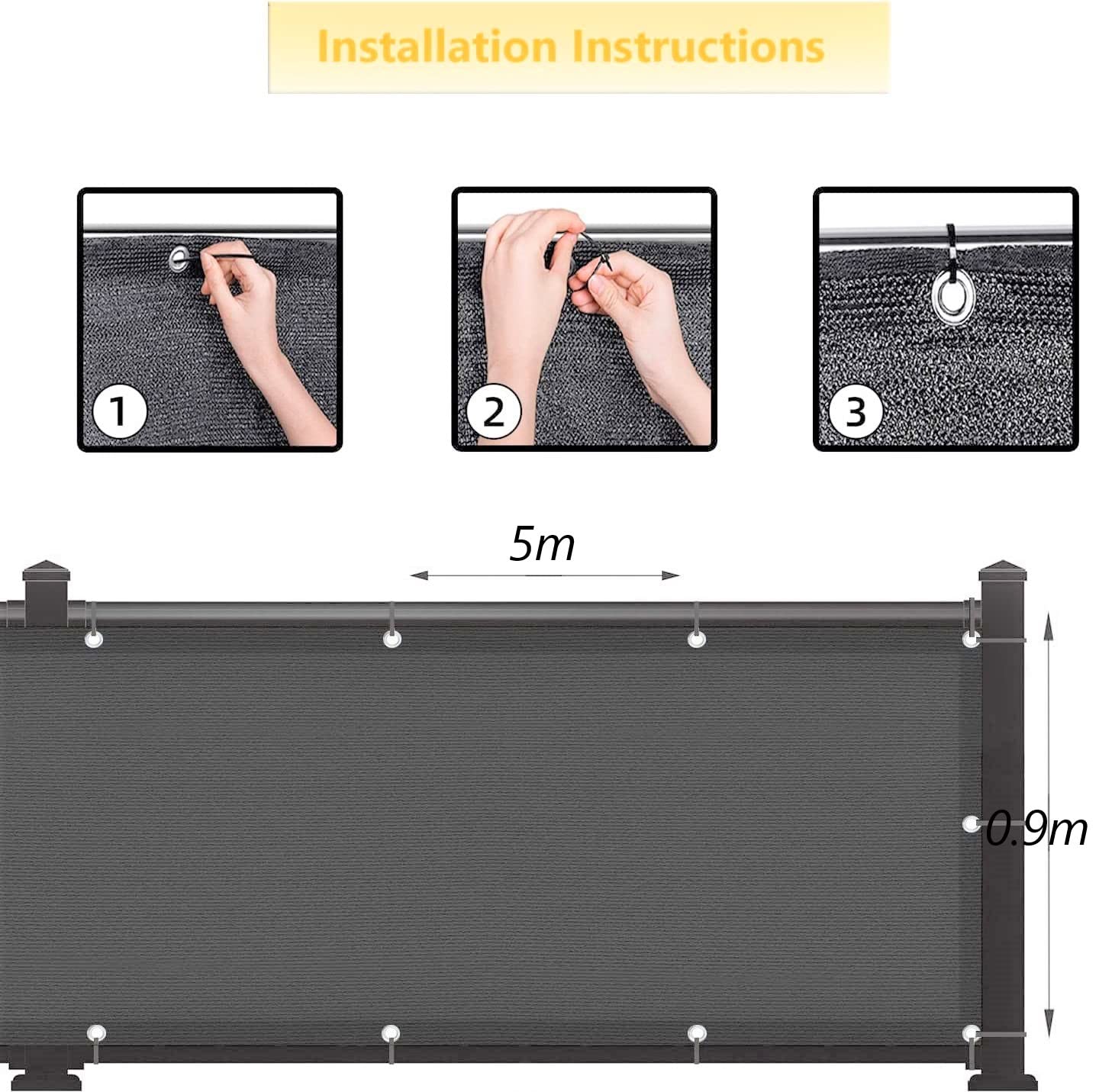 Installation Instructions

1

2

3

5m

0.9m