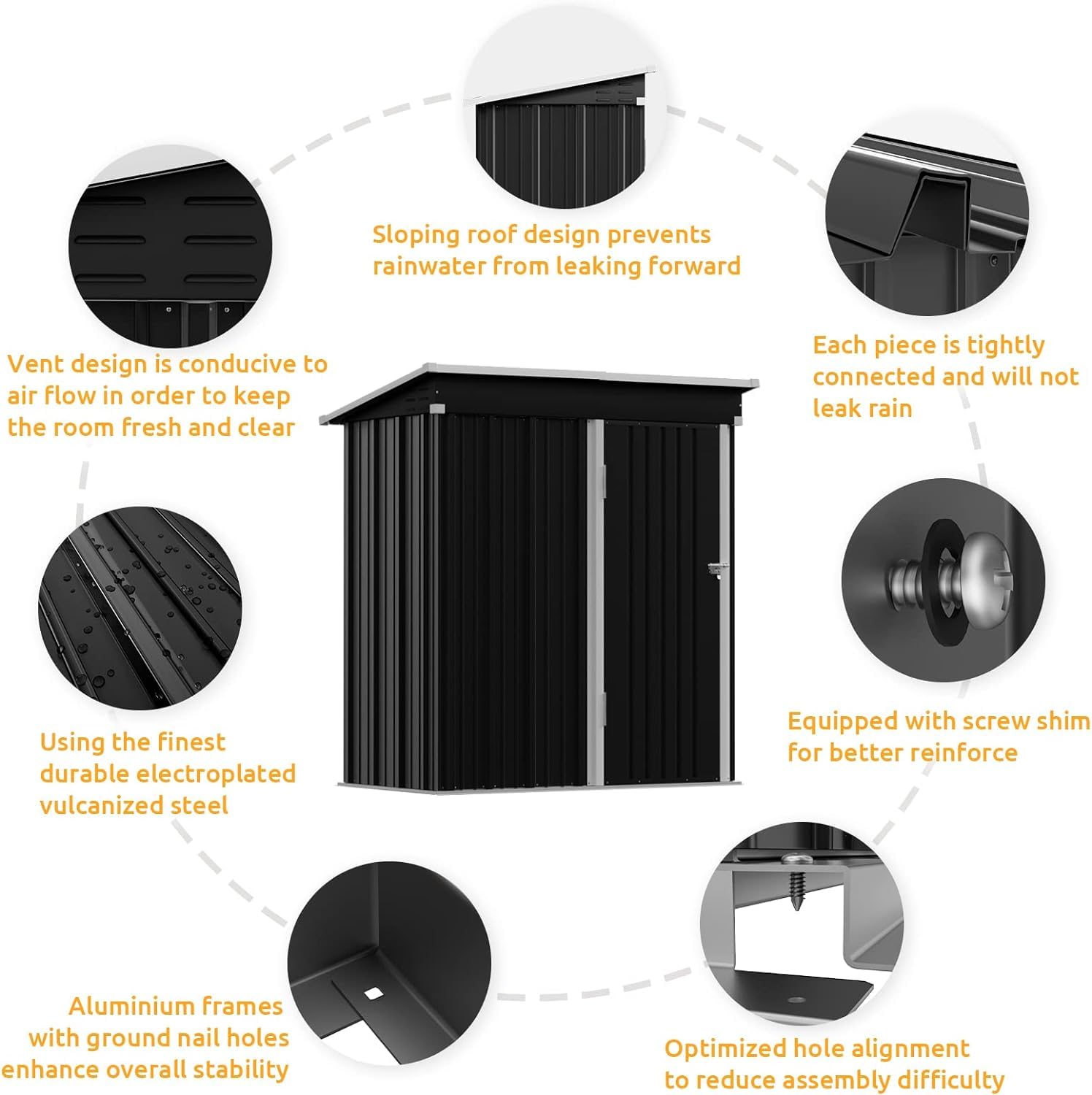 Sloping roof design prevents rainwater from leaking forward

Vent design is conducive to air flow in order to keep the room fresh and clear

Each piece is tightly connected and will not leak rain

Using the finest durable electroplated vulcanized steel

Equipped with screw shim for better reinforce

Aluminium frames with ground nail holes enhance overall stability

Optimized hole alignment to reduce assembly difficulty