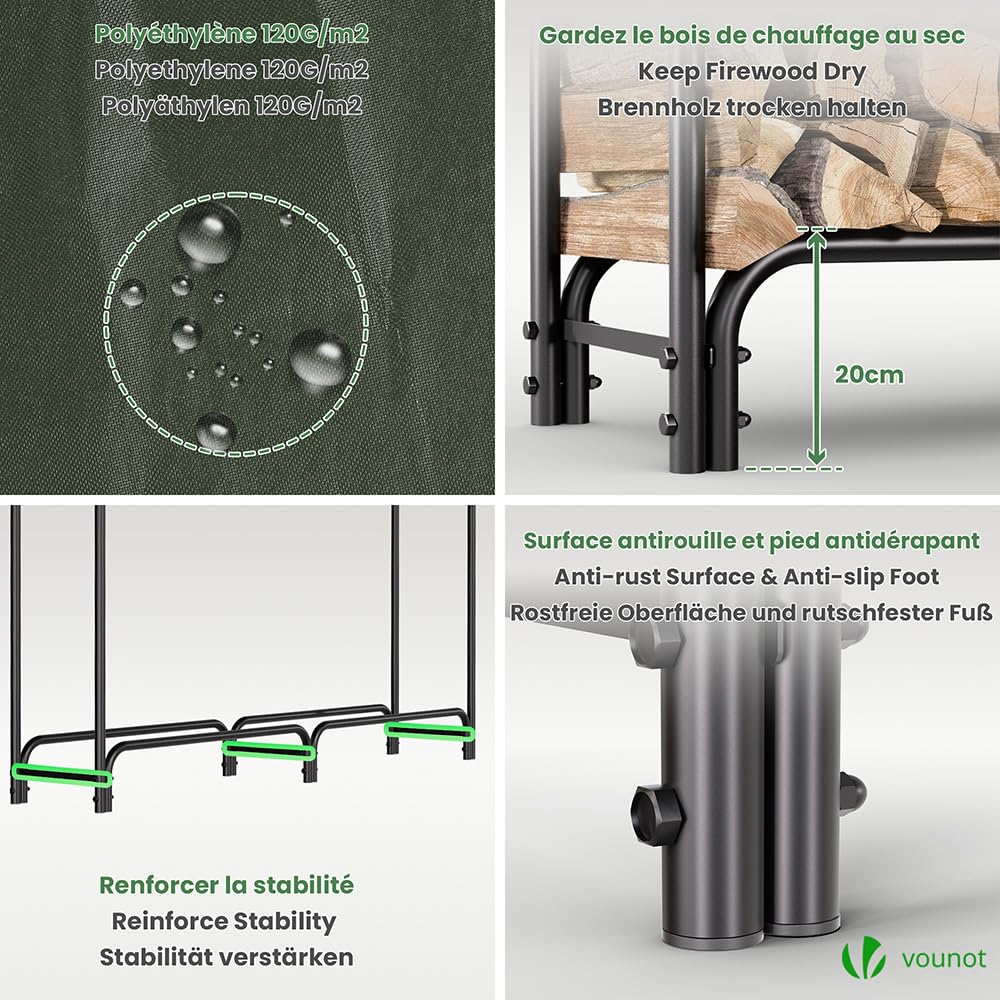 Polyéthylène 120G/m2
Polyethylene 120G/m2
Polyäthylen 120G/m2

Gardez le bois de chauffage au sec
Keep Firewood Dry
Brennholz trocken halten

20cm

Renforcer la stabilité
Reinforce Stability
Stabilität verstärken

Surface antirouille et pied antidérapant
Anti-rust Surface & Anti-slip Foot
Rostfreie Oberfläche und rutschfester Fuß

vounot