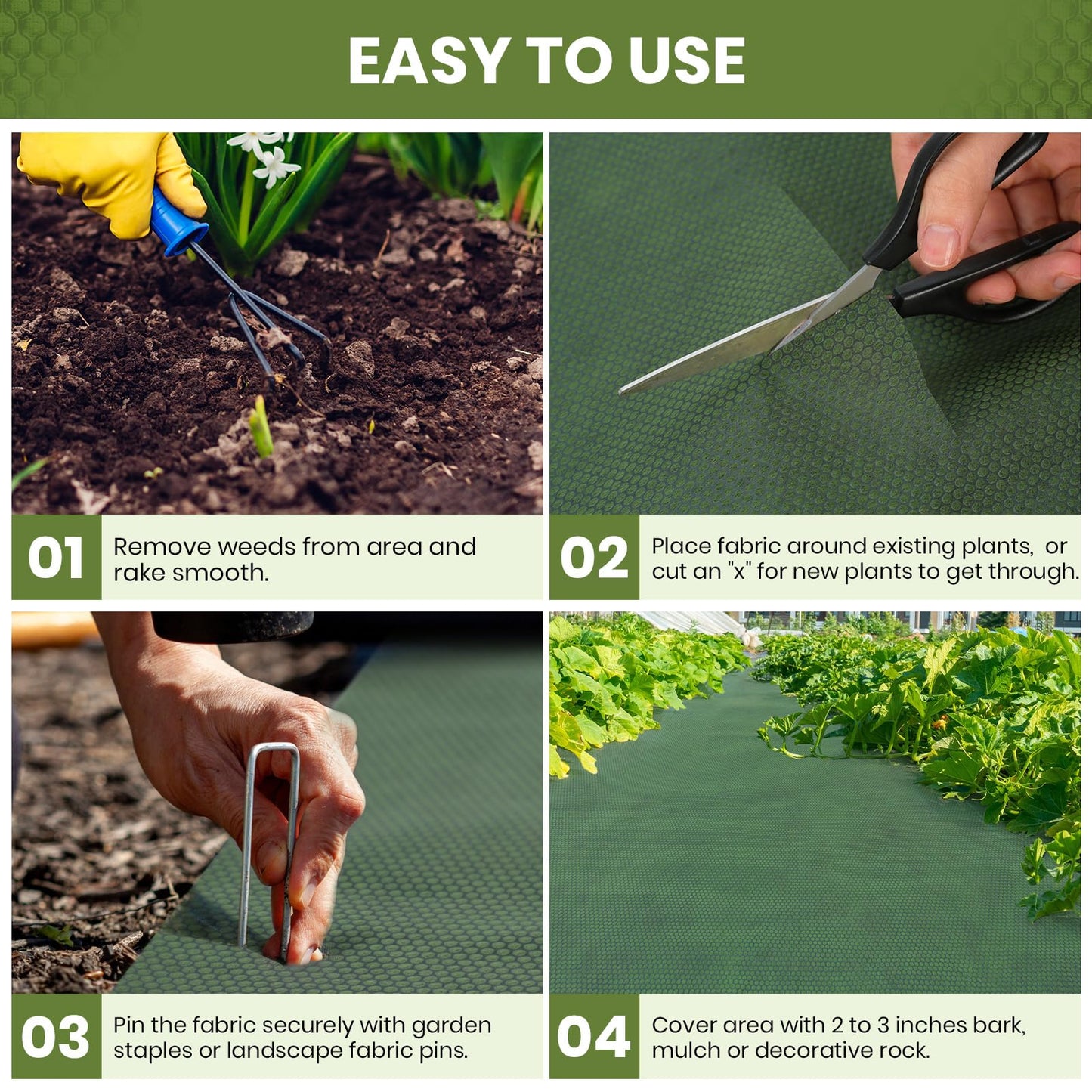 EASY TO USE

01 Remove weeds from area and rake smooth.

02 Place fabric around existing plants, or cut an "x" for new plants to get through.

03 Pin the fabric securely with garden staples or landscape fabric pins.

04 Cover area with 2 to 3 inches bark, mulch or decorative rock.