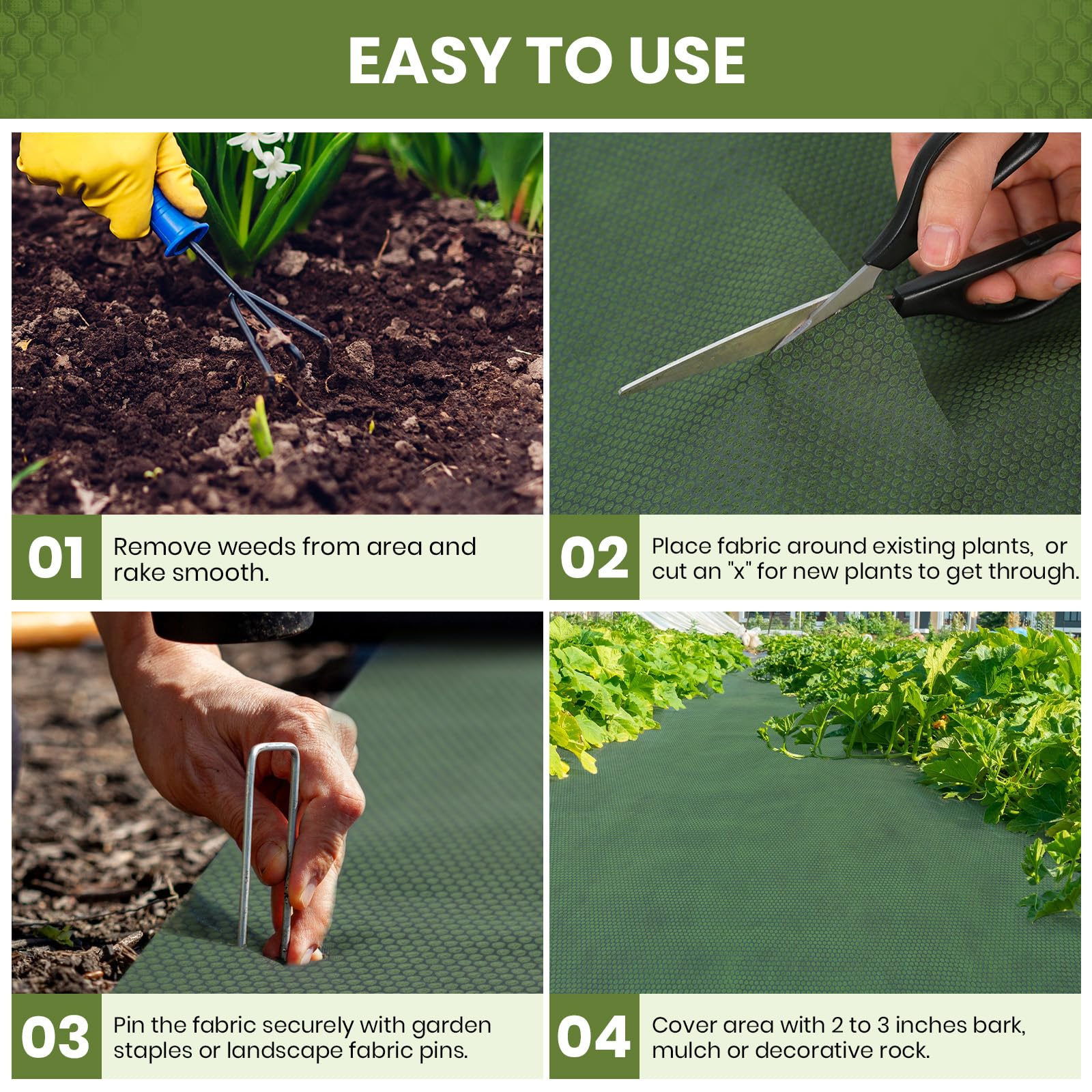 EASY TO USE

01 Remove weeds from area and rake smooth.

02 Place fabric around existing plants, or cut an "x" for new plants to get through.

03 Pin the fabric securely with garden staples or landscape fabric pins.

04 Cover area with 2 to 3 inches bark, mulch or decorative rock.