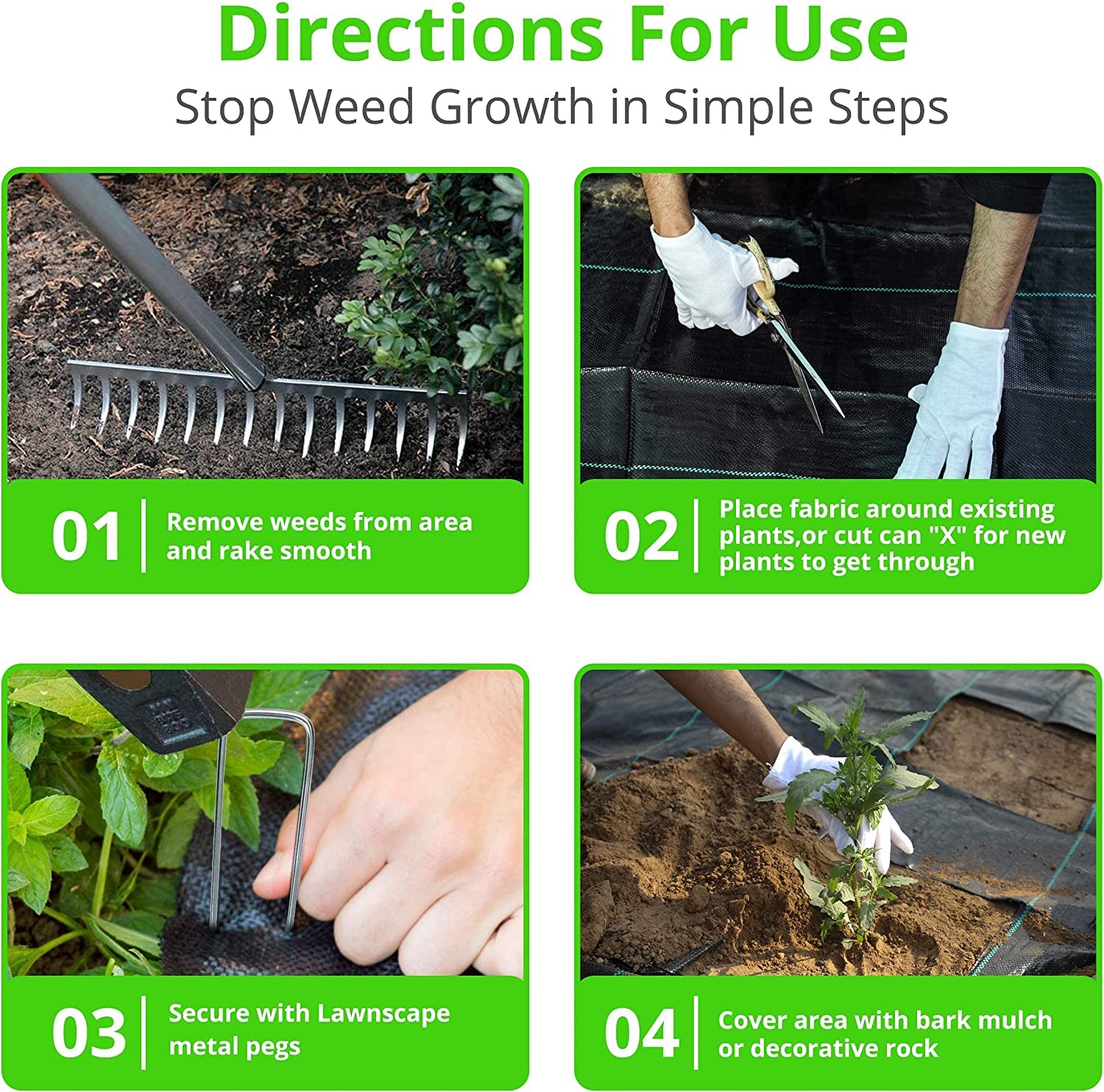 Directions For Use
Stop Weed Growth in Simple Steps

01 Remove weeds from area and rake smooth

02 Place fabric around existing plants,or cut can "X" for new plants to get through

03 Secure with Lawnscape metal pegs

04 Cover area with bark mulch or decorative rock