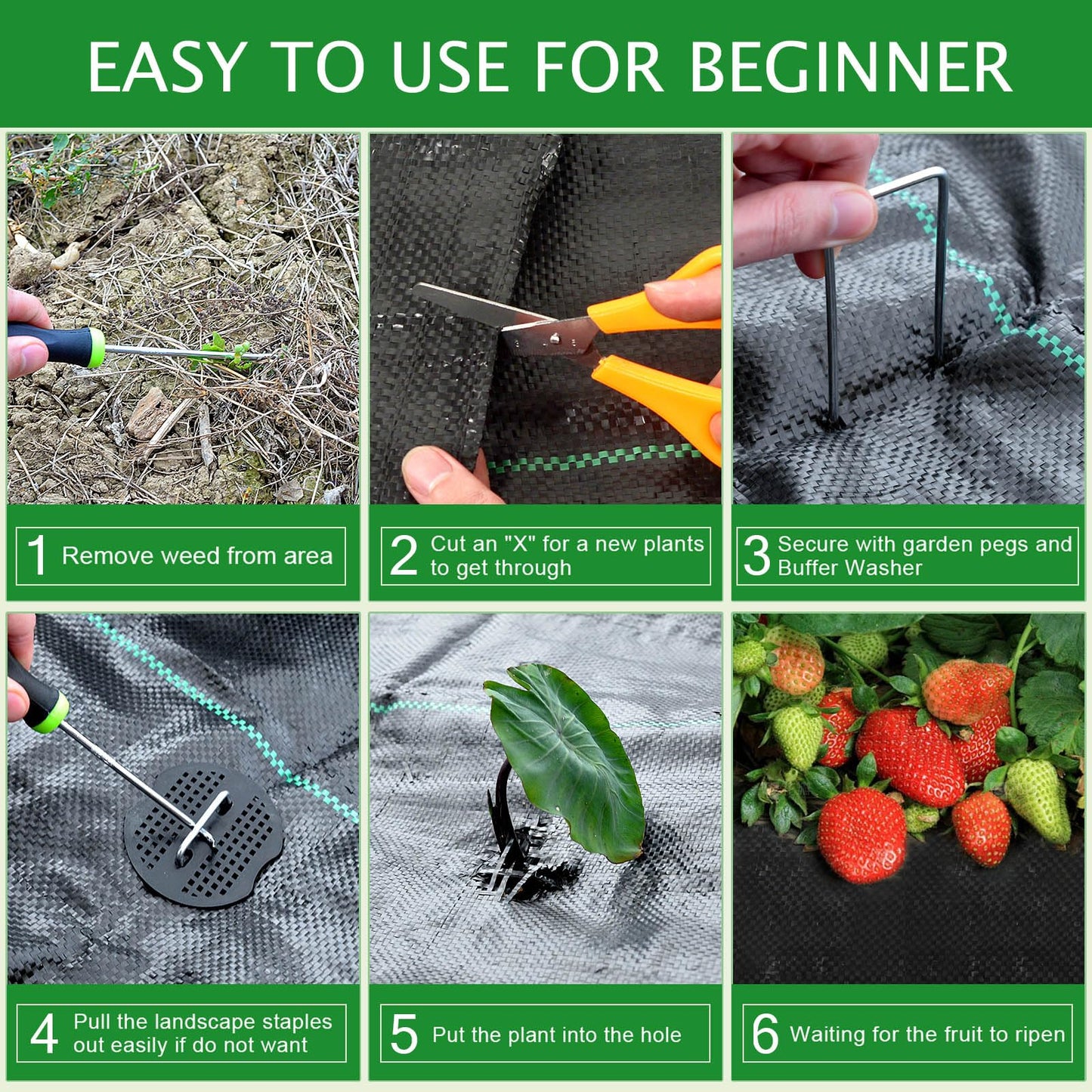 EASY TO USE FOR BEGINNER

1 Remove weed from area

2 Cut an "X" for a new plants to get through

3 Secure with garden pegs and Buffer Washer

4 Pull the landscape staples out easily if do not want

5 Put the plant into the hole

6 Waiting for the fruit to ripen