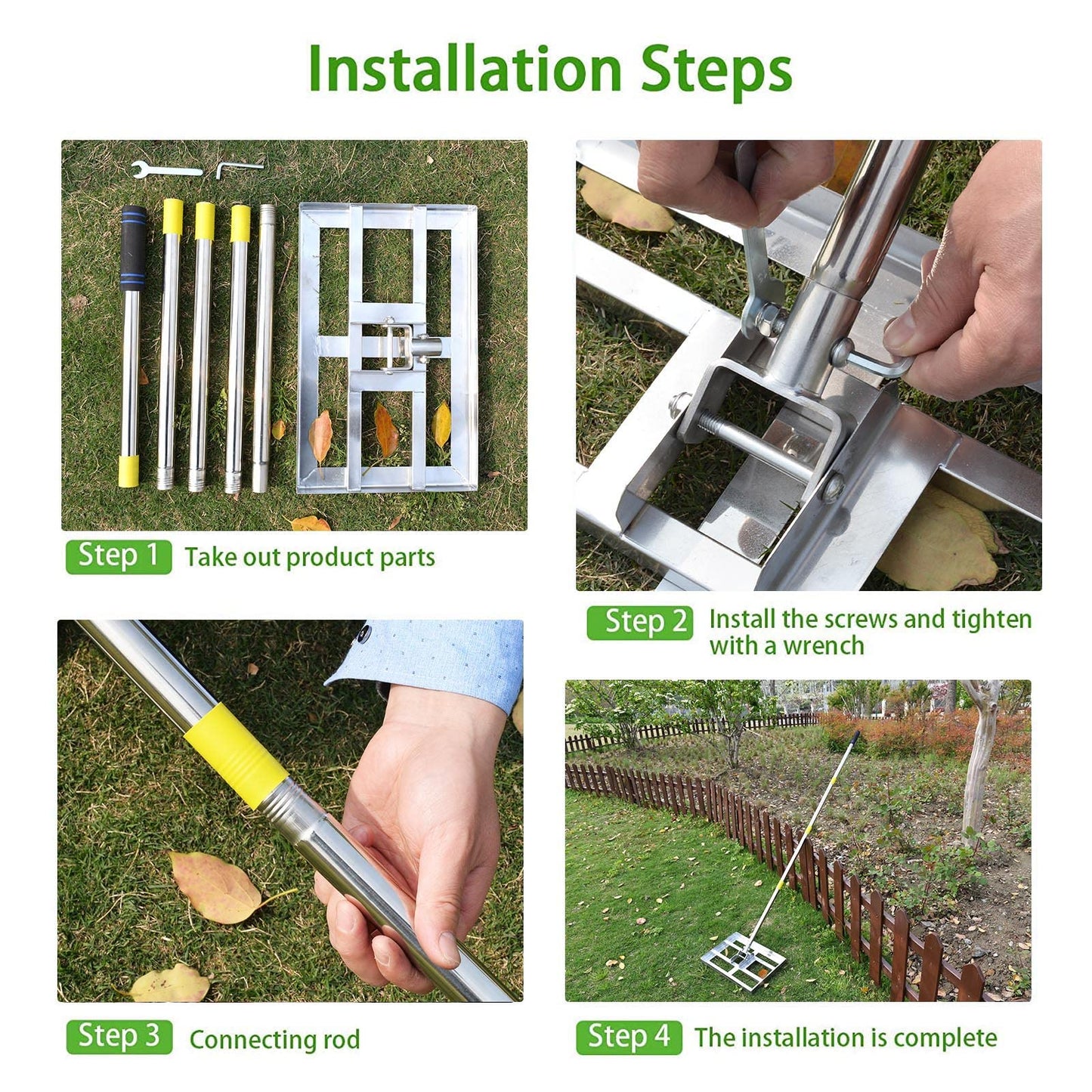 Installation Steps

Step 1 Take out product parts

Step 2 Install the screws and tighten with a wrench

Step 3 Connecting rod

Step 4 The installation is complete