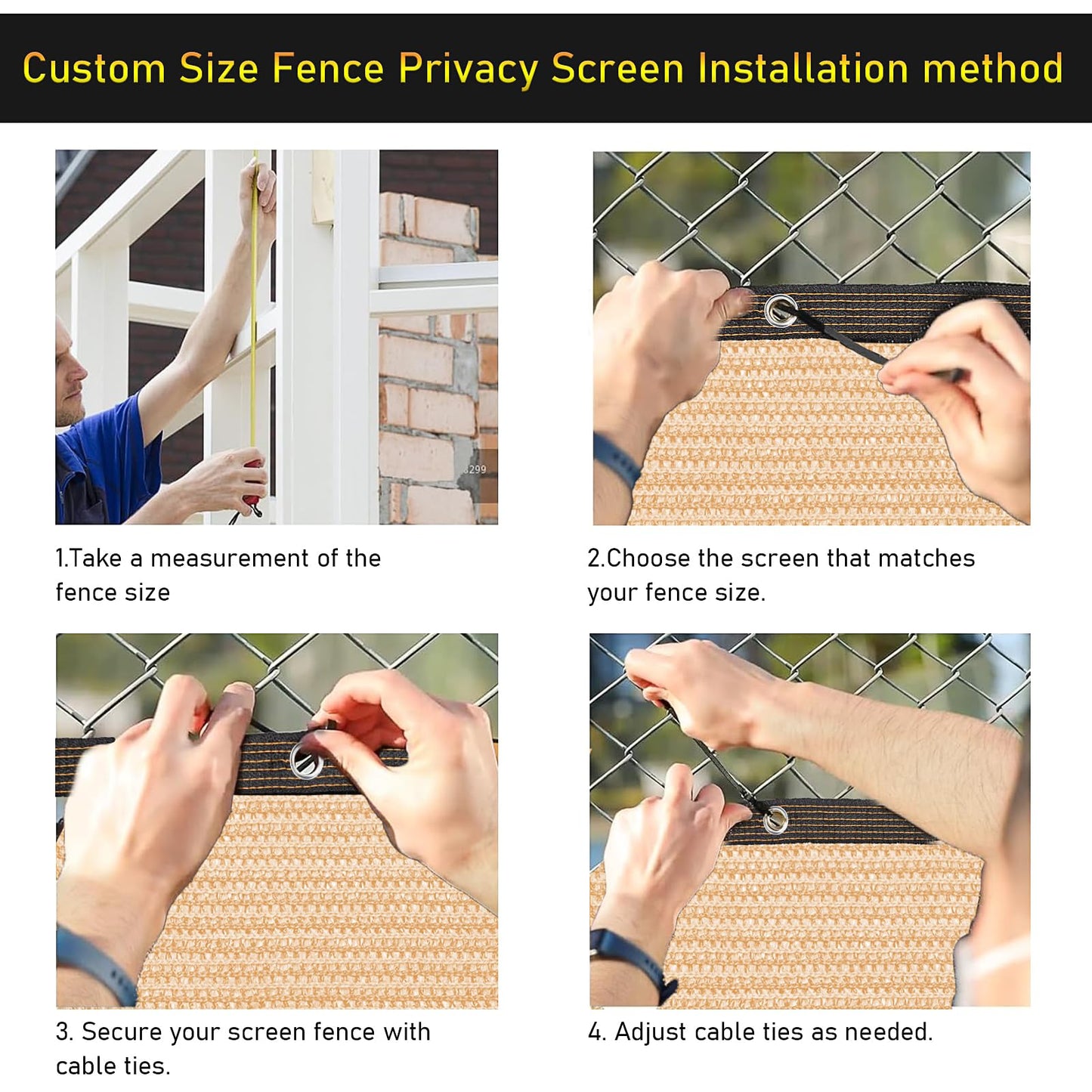 Custom Size Fence Privacy Screen Installation method

3299

1.Take a measurement of the fence size

2.Choose the screen that matches your fence size.

3. Secure your screen fence with cable ties.

4. Adjust cable ties as needed.