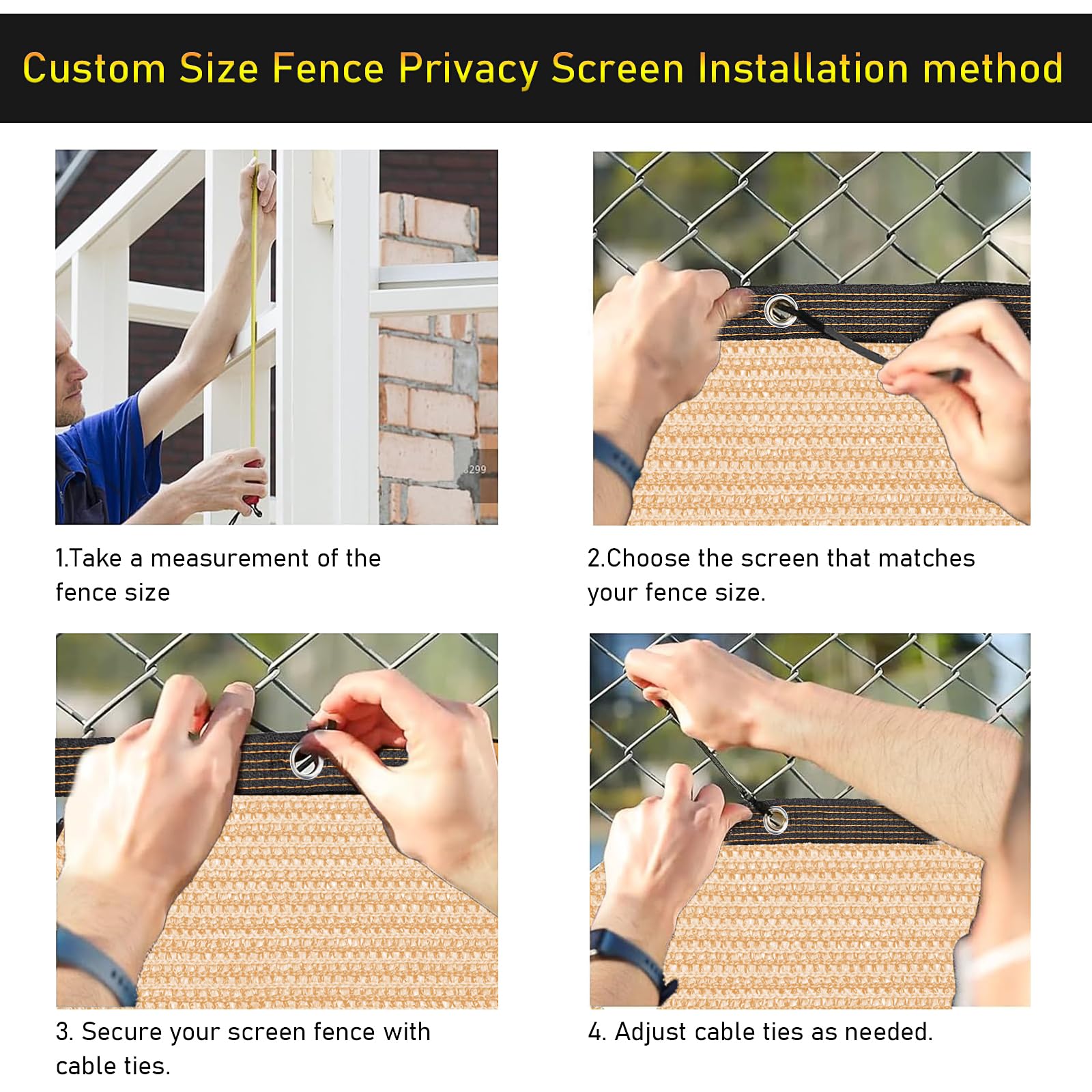 Custom Size Fence Privacy Screen Installation method

3299

1.Take a measurement of the fence size

2.Choose the screen that matches your fence size.

3. Secure your screen fence with cable ties.

4. Adjust cable ties as needed.