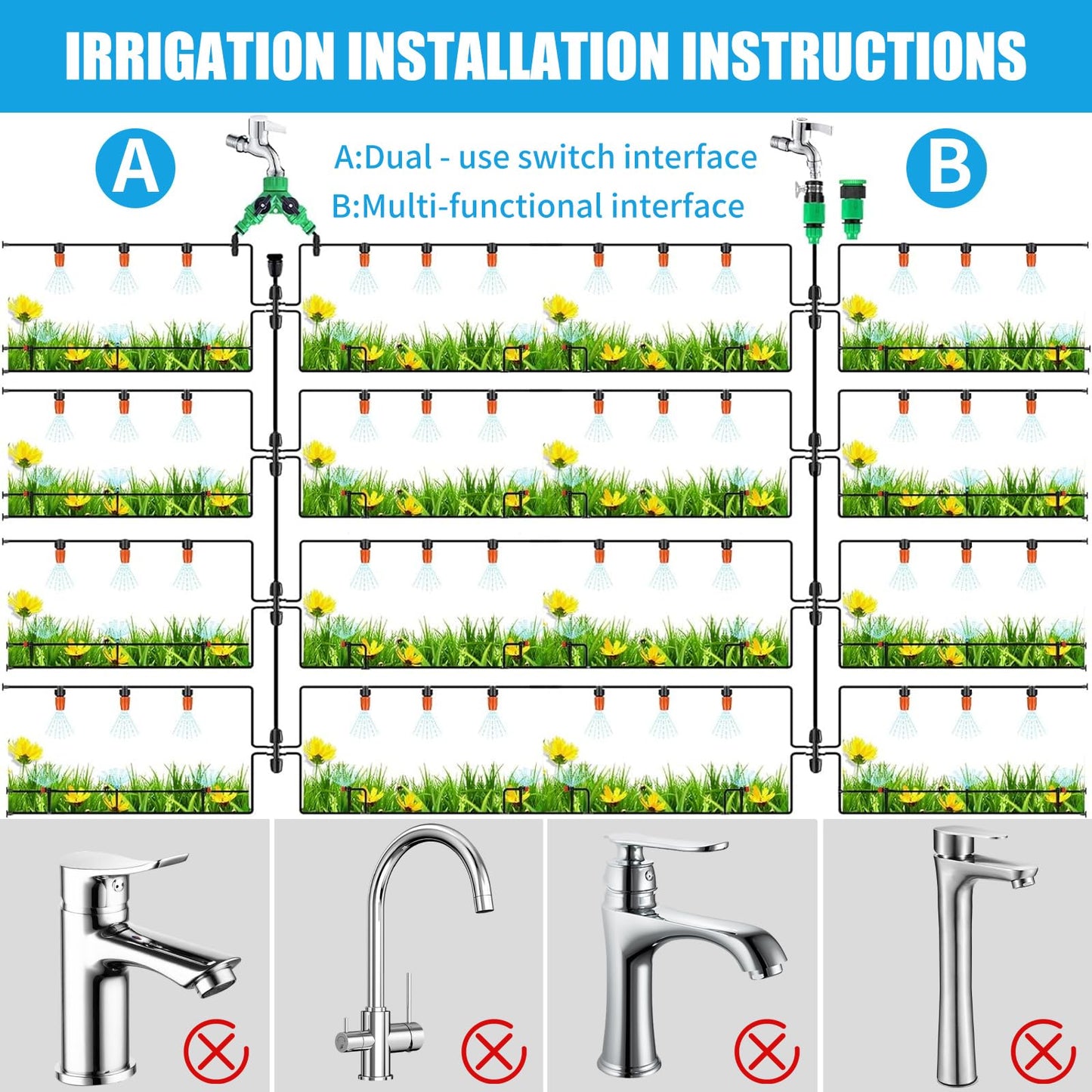 IRRIGATION INSTALLATION INSTRUCTIONS

A

A:Dual - use switch interface
B:Multi-functional interface

B