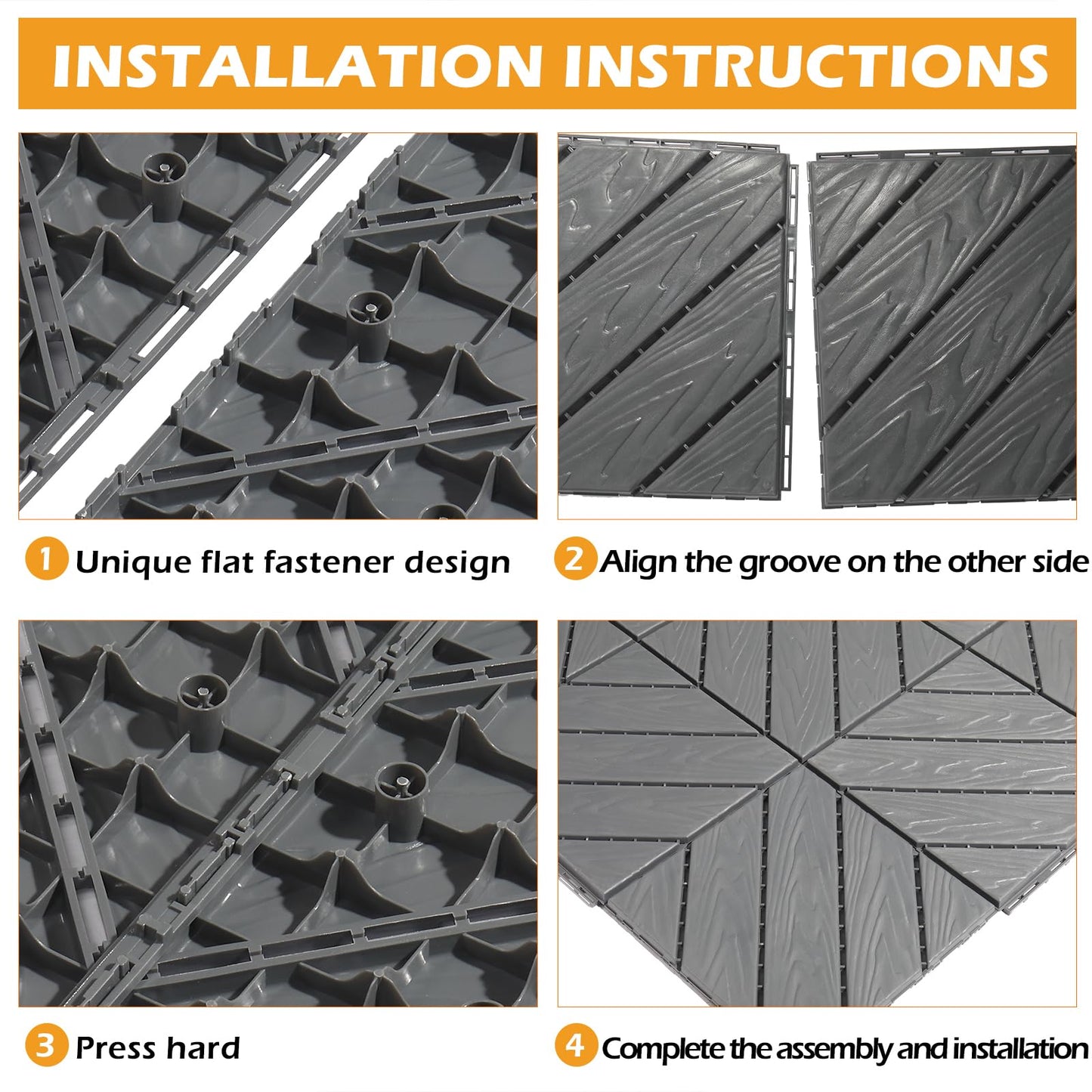 INSTALLATION INSTRUCTIONS

1 Unique flat fastener design

2 Align the groove on the other side

3 Press hard

4 Complete the assembly and installation