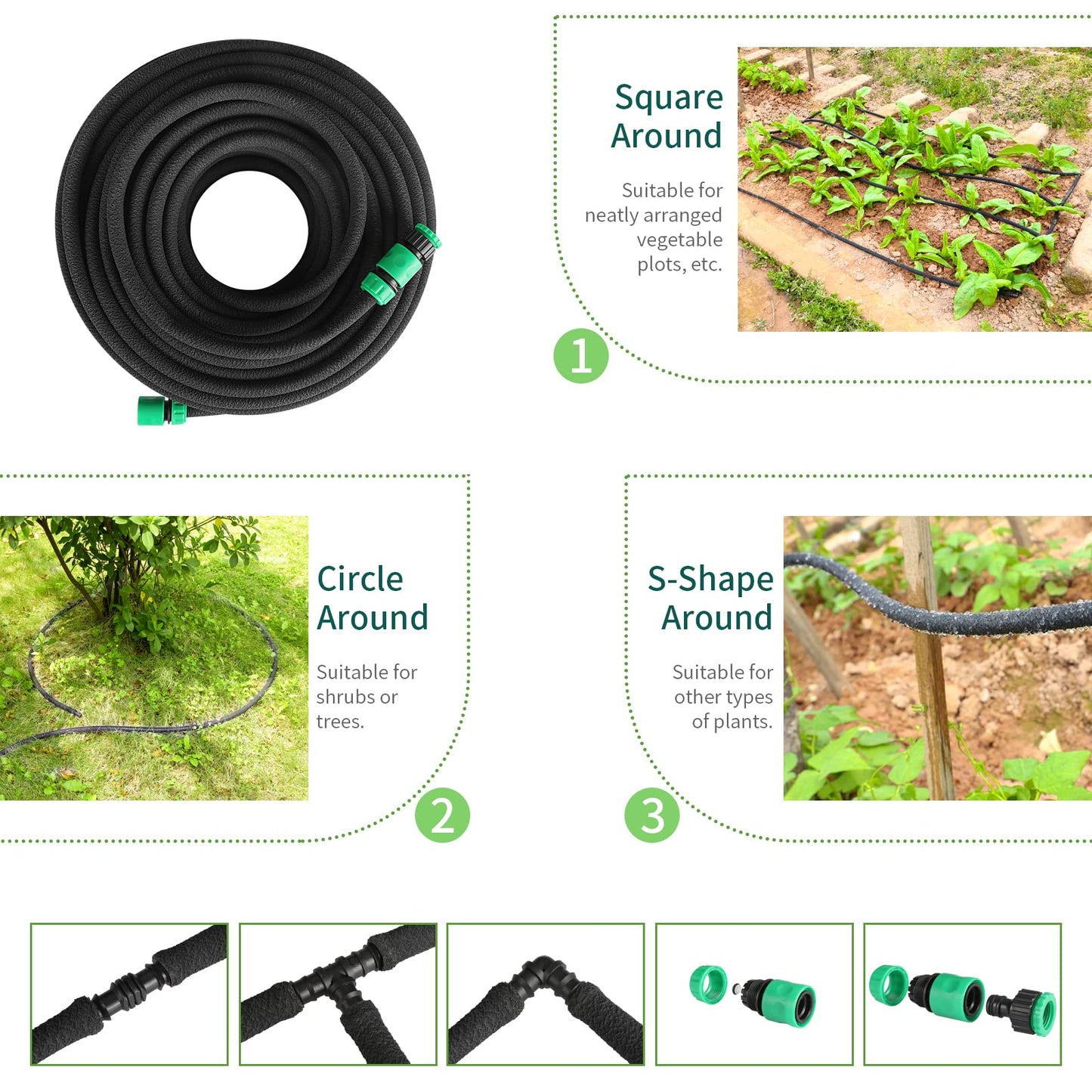 Square Around

Suitable for neatly arranged vegetable plots, etc.

1

Circle Around

Suitable for shrubs or trees.

2

S-Shape Around

Suitable for other types of plants.

3