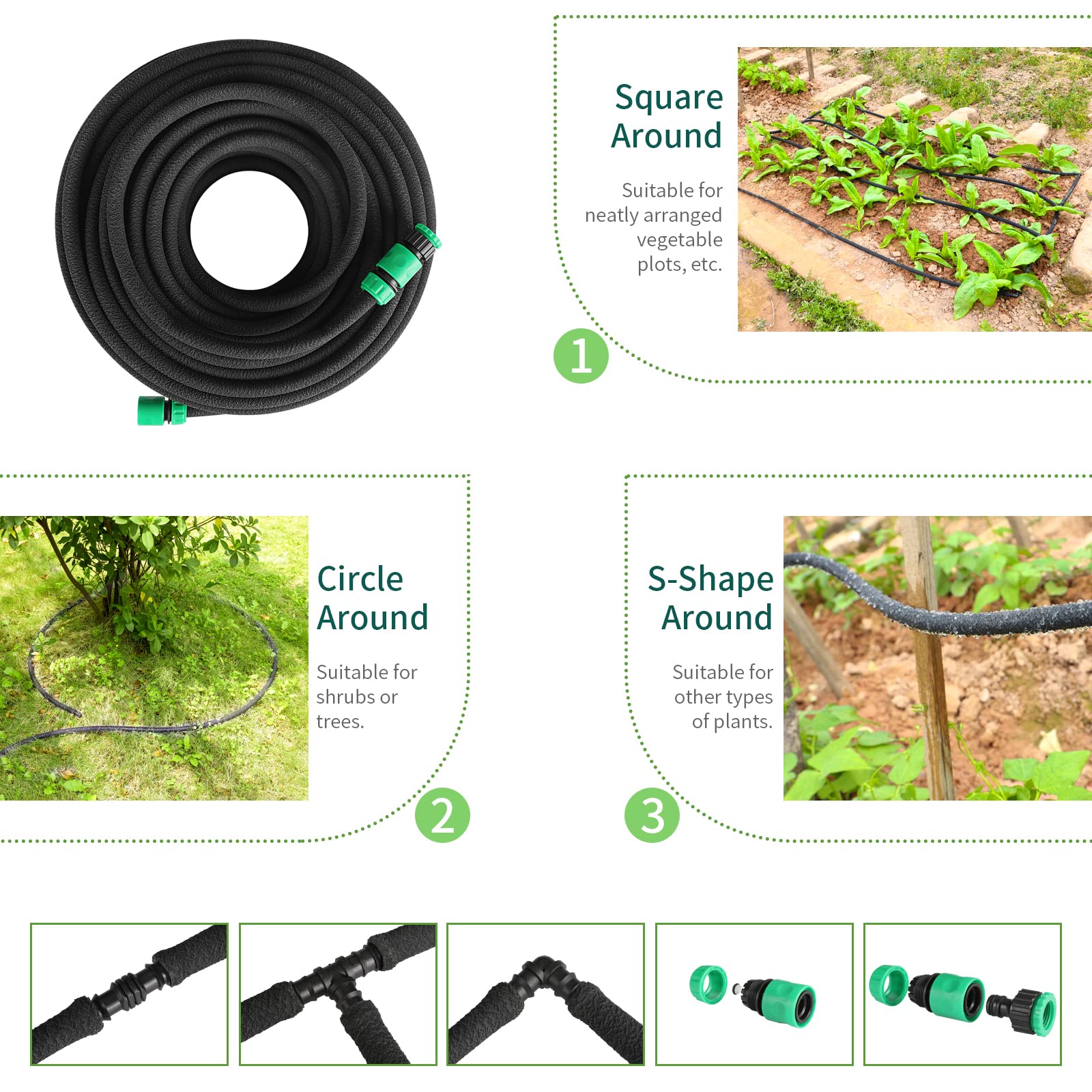 Square Around

Suitable for neatly arranged vegetable plots, etc.

1

Circle Around

Suitable for shrubs or trees.

2

S-Shape Around

Suitable for other types of plants.

3