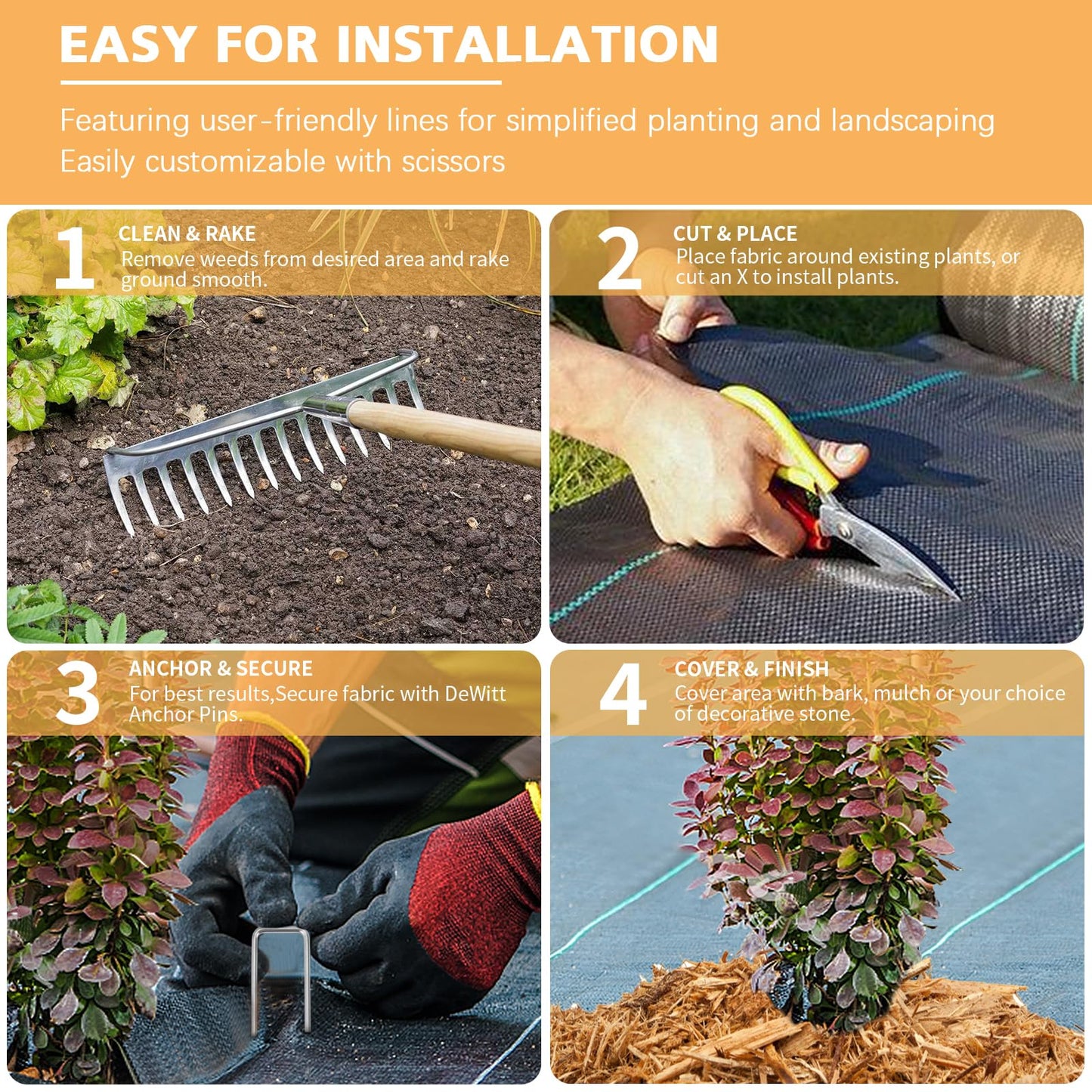 EASY FOR INSTALLATION

Featuring user-friendly lines for simplified planting and landscaping
Easily customizable with scissors

1
CLEAN & RAKE
Remove weeds from desired area and rake ground smooth.

2
CUT & PLACE
Place fabric around existing plants, or cut an X to install plants.

3
ANCHOR & SECURE
For best results,Secure fabric with DeWitt Anchor Pins.

4
COVER & FINISH
Cover area with bark, mulch or your choice of decorative stone.