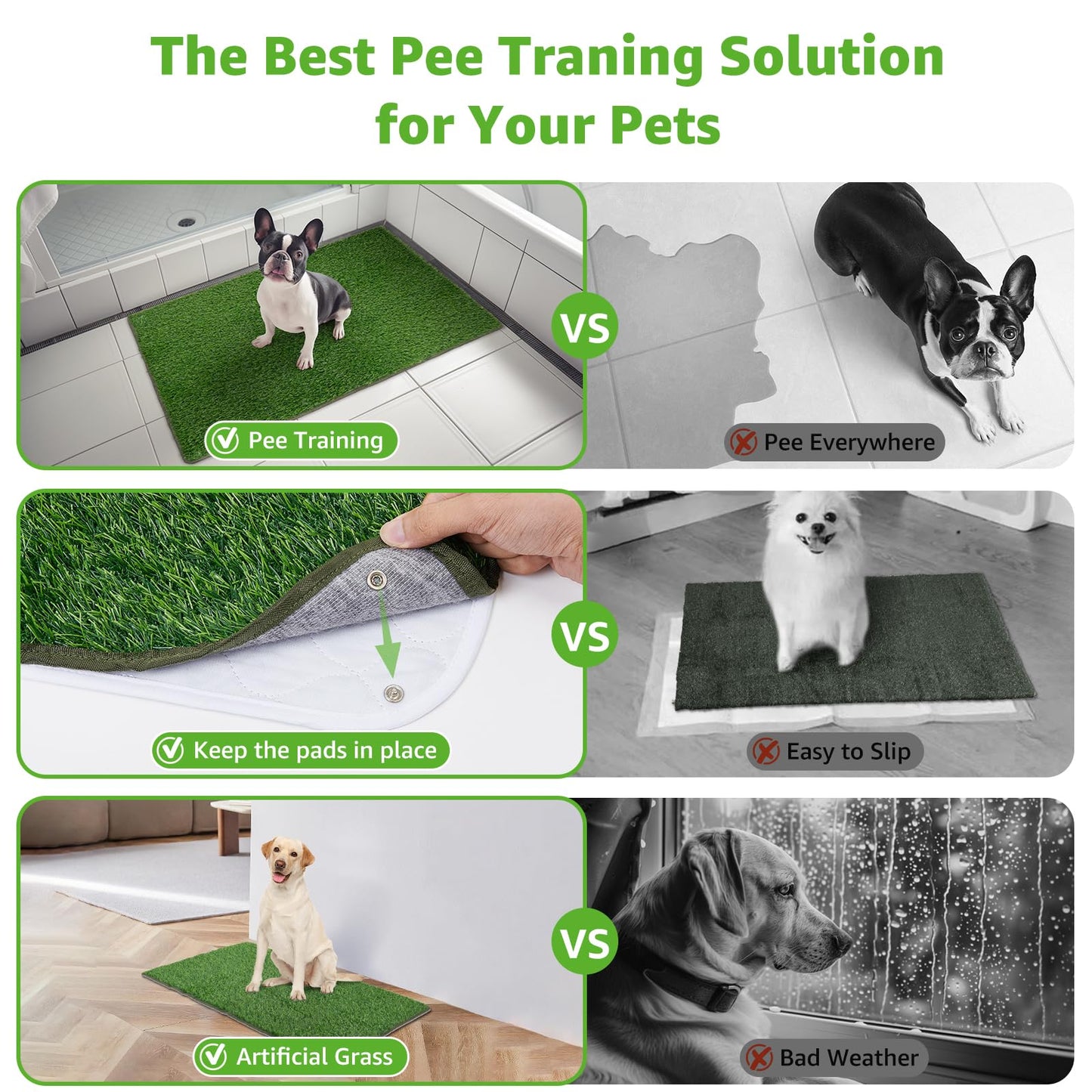 The Best Pee Traning Solution for Your Pets

Pee Training

VS

Pee Everywhere

Keep the pads in place

VS

Easy to Slip

Artificial Grass

VS

Bad Weather