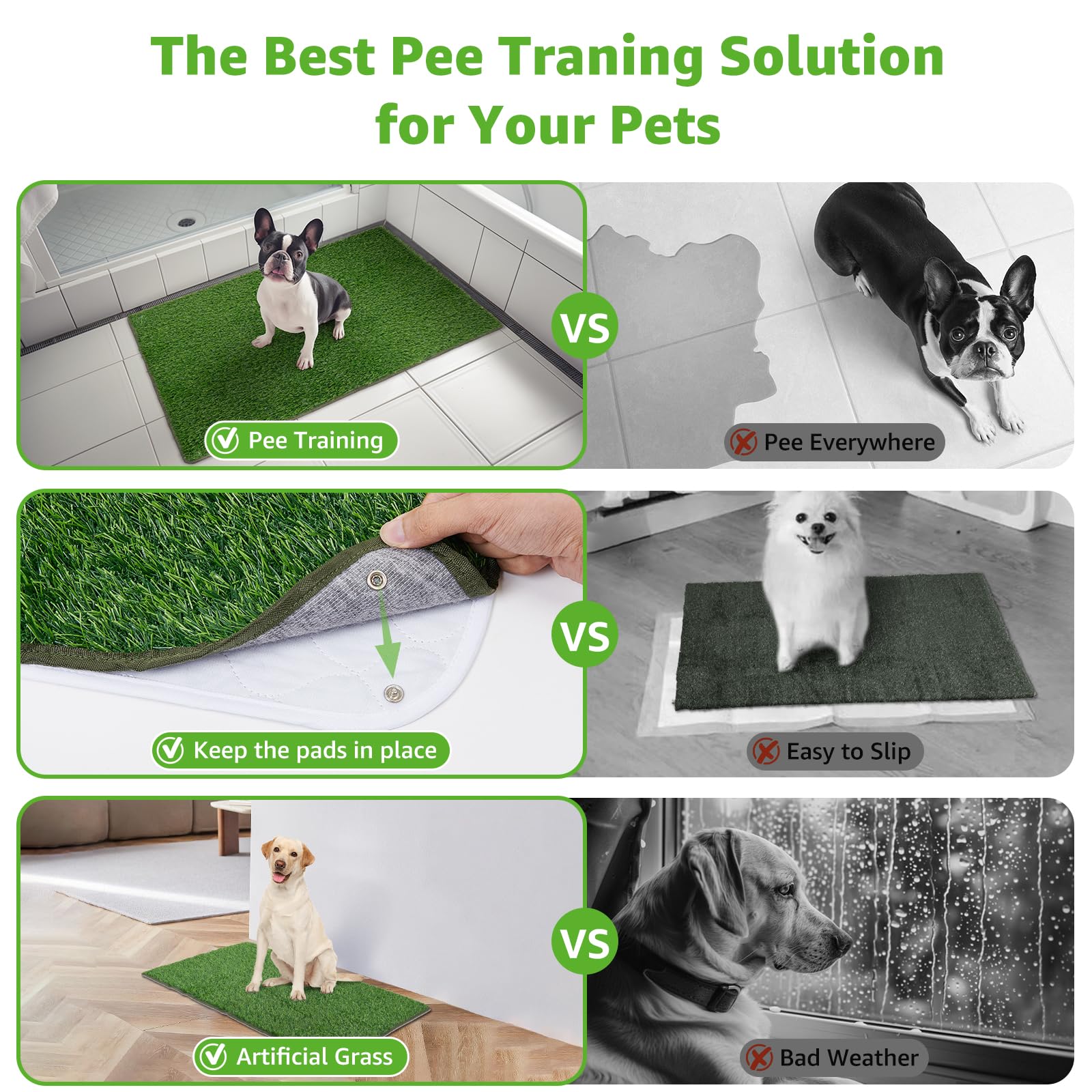 The Best Pee Traning Solution for Your Pets

Pee Training

VS

Pee Everywhere

Keep the pads in place

VS

Easy to Slip

Artificial Grass

VS

Bad Weather