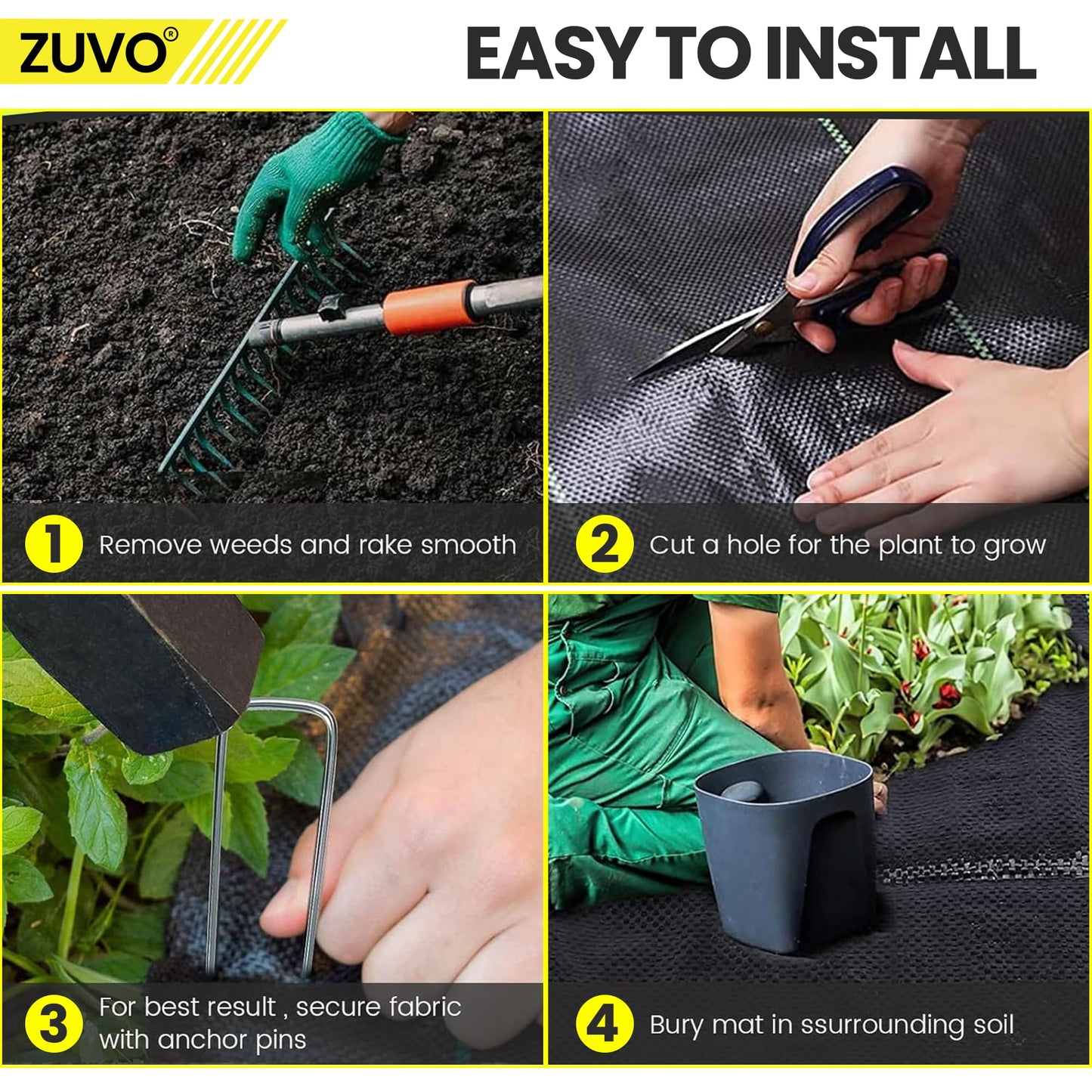 ZUVO®

EASY TO INSTALL

1 Remove weeds and rake smooth

2 Cut a hole for the plant to grow

3 For best result , secure fabric with anchor pins

4 Bury mat in ssurrounding soil