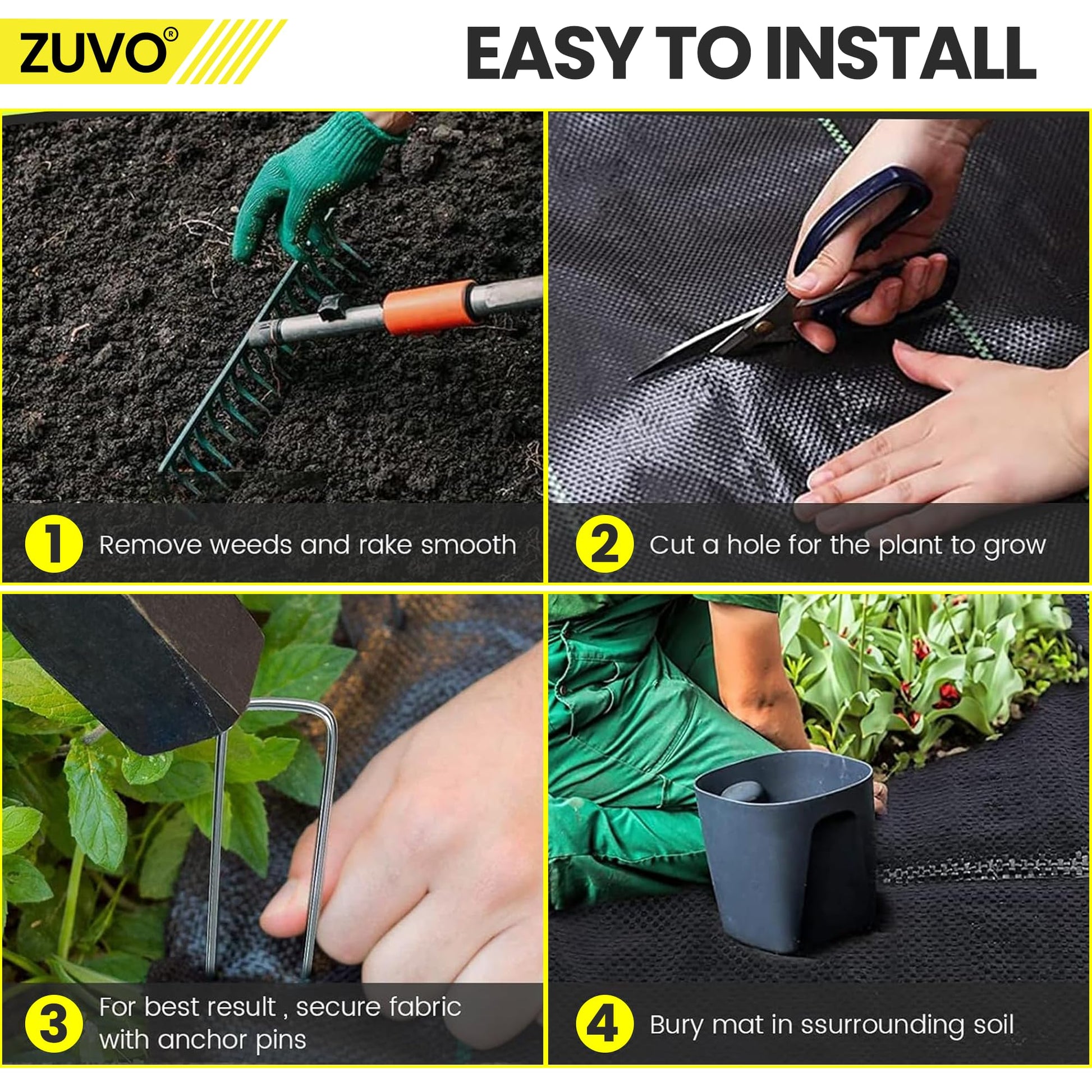 ZUVO®

EASY TO INSTALL

1 Remove weeds and rake smooth

2 Cut a hole for the plant to grow

3 For best result , secure fabric with anchor pins

4 Bury mat in ssurrounding soil