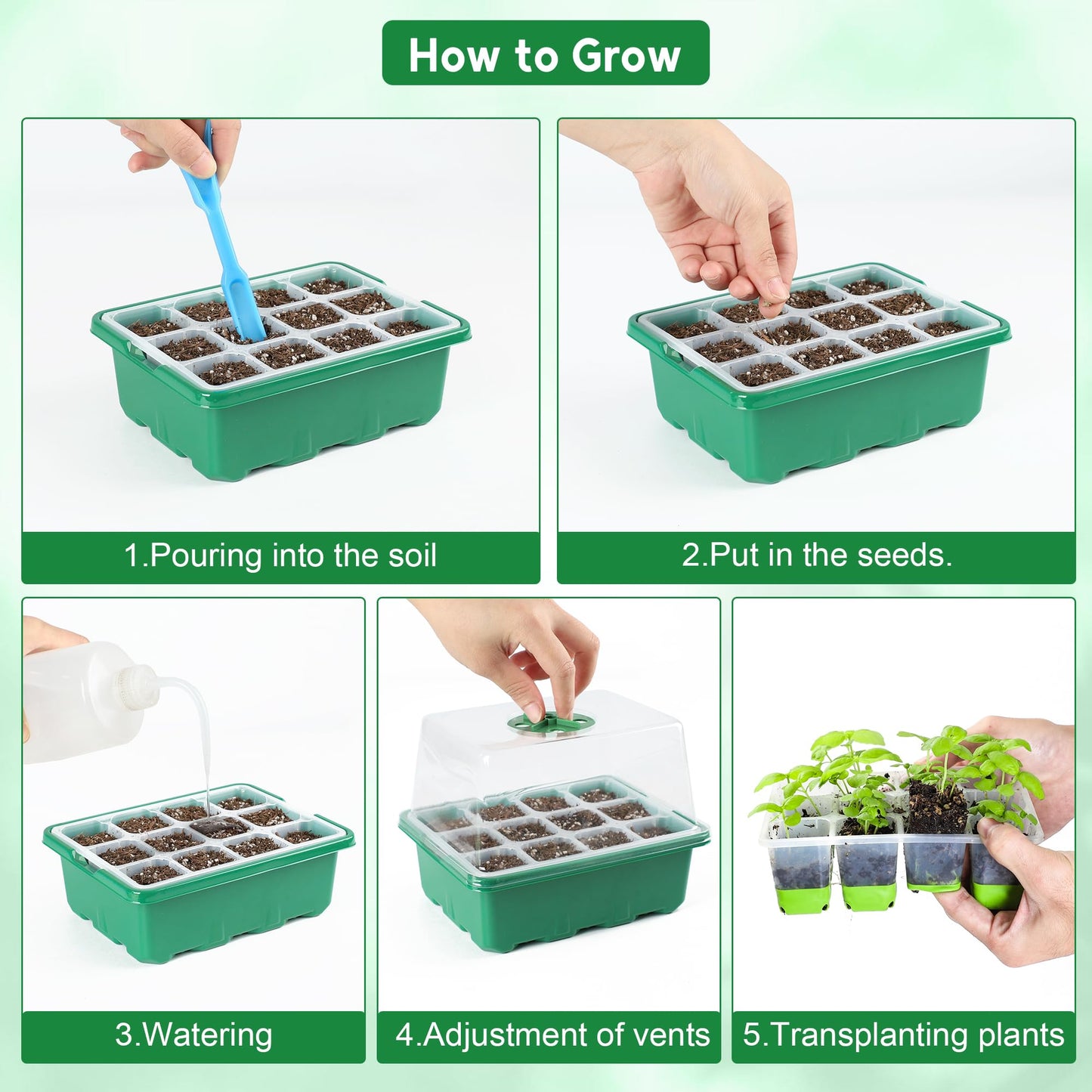 How to Grow

1.Pouring into the soil

2.Put in the seeds.

3.Watering

4.Adjustment of vents

5.Transplanting plants