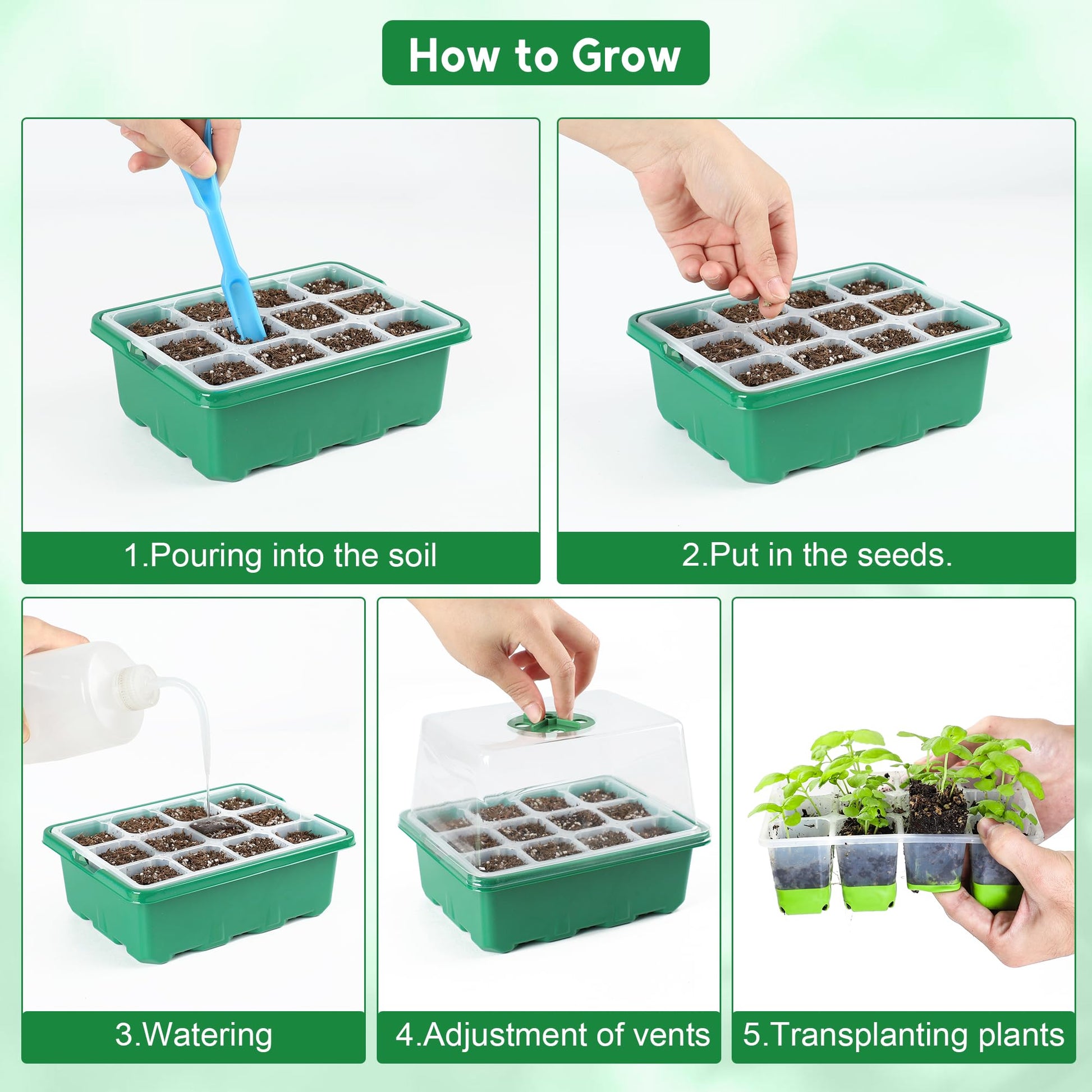 How to Grow

1.Pouring into the soil

2.Put in the seeds.

3.Watering

4.Adjustment of vents

5.Transplanting plants