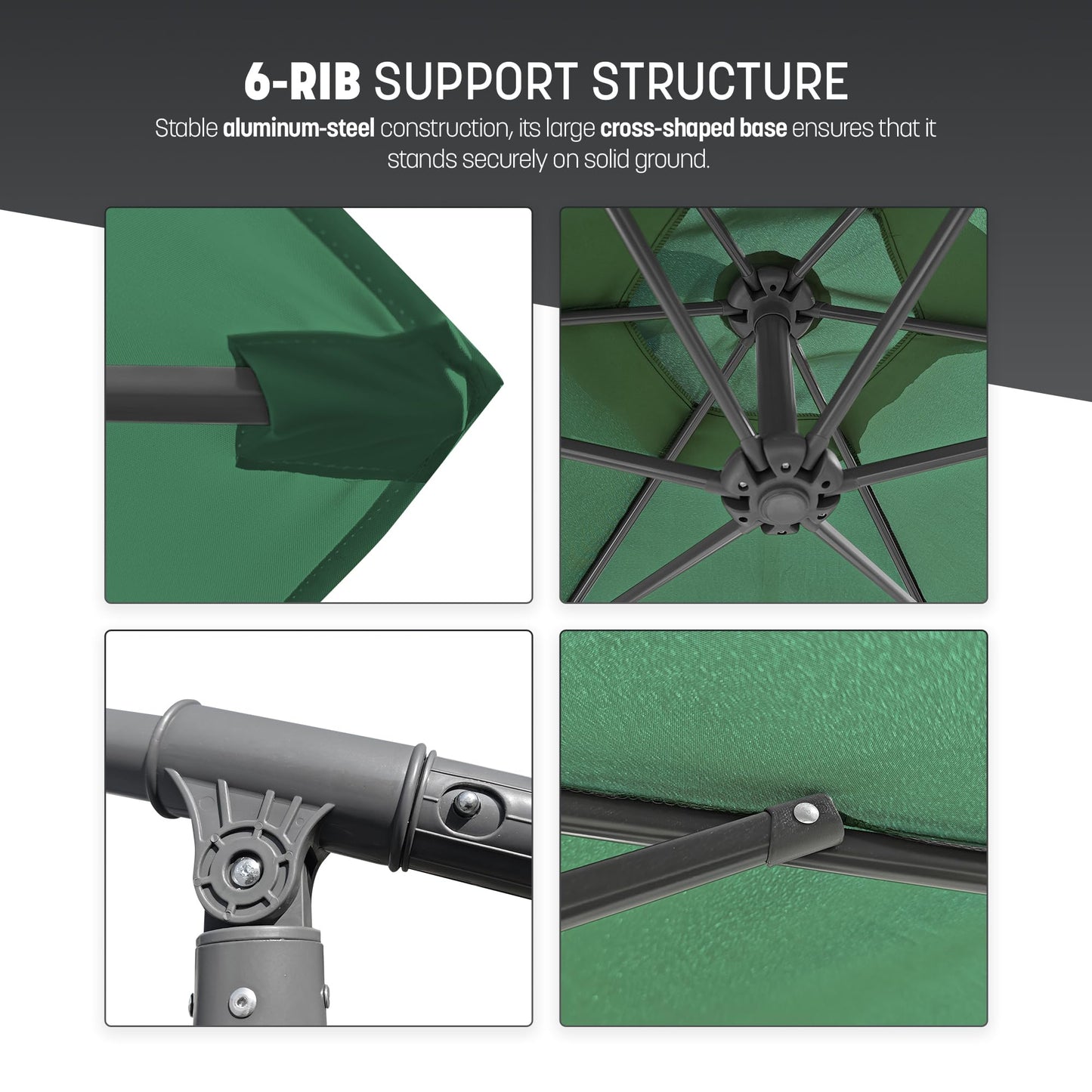 6-RIB SUPPORT STRUCTURE

Stable aluminum-steel construction, its large cross-shaped base ensures that it stands securely on solid ground.