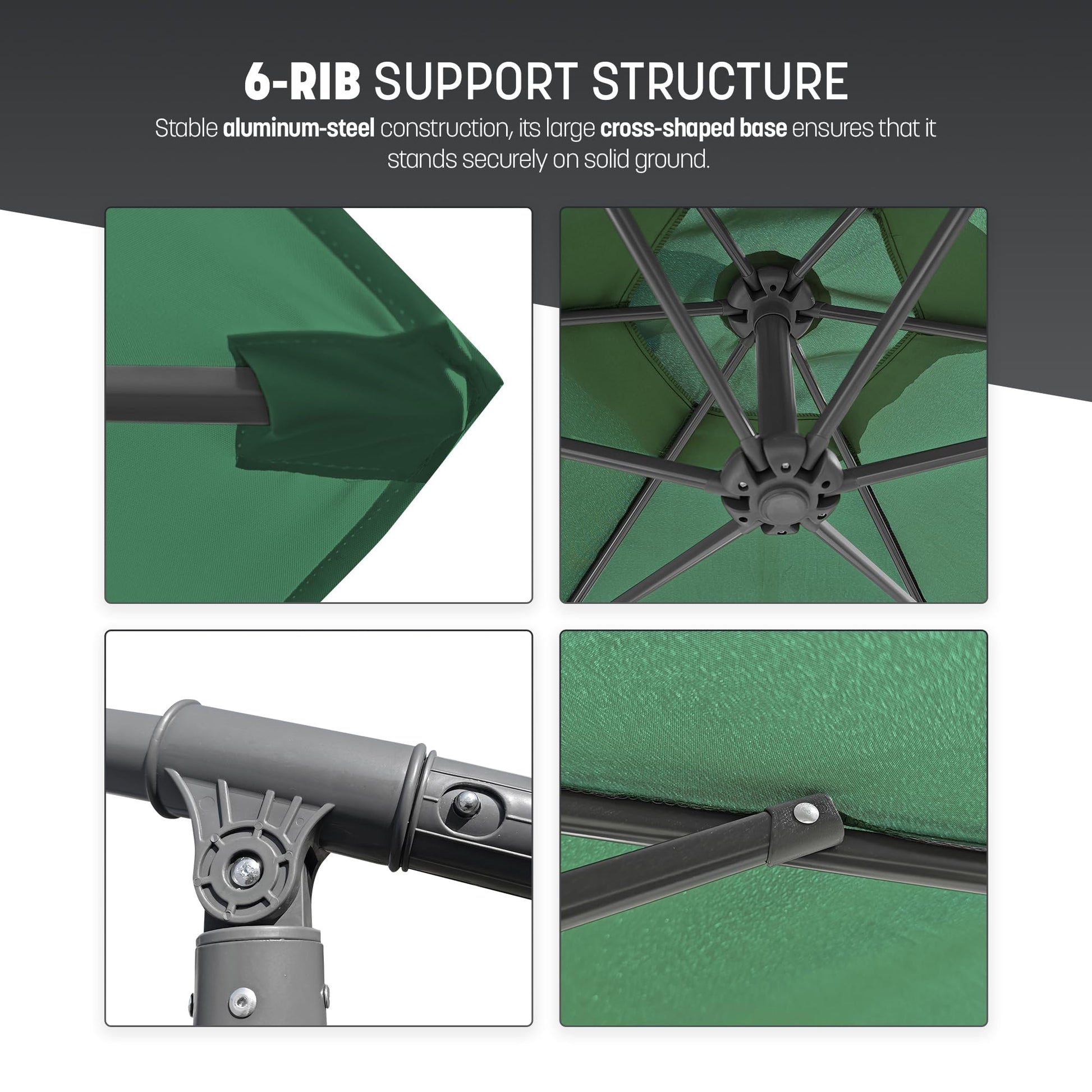 6-RIB SUPPORT STRUCTURE

Stable aluminum-steel construction, its large cross-shaped base ensures that it stands securely on solid ground.