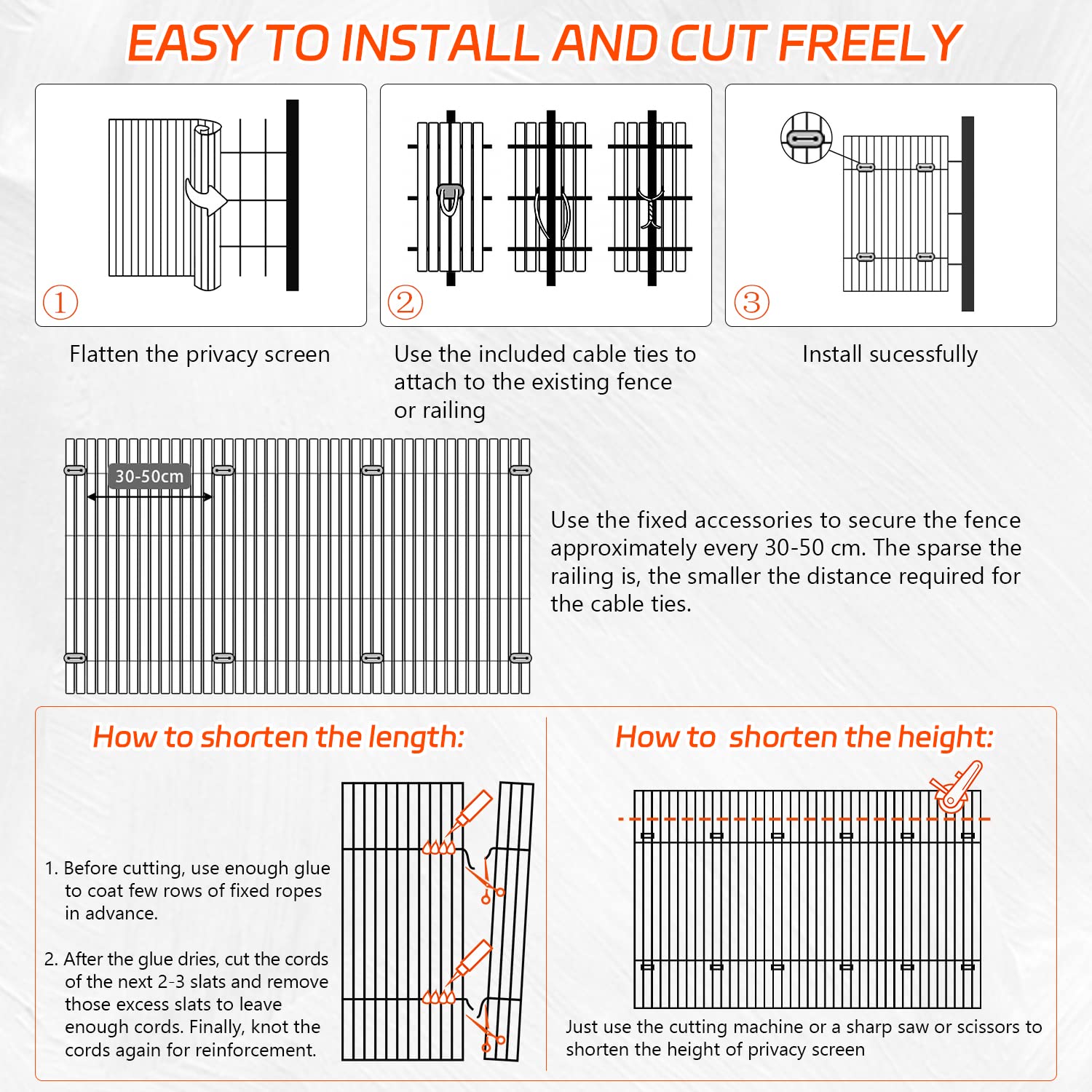 EASY TO INSTALL AND CUT FREELY

①

Flatten the privacy screen

②

Use the included cable ties to attach to the existing fence or railing

③

Install sucessfully

30-50cm

Use the fixed accessories to secure the fence approximately every 30-50 cm. The sparse the railing is, the smaller the distance required for the cable ties.

How to shorten the length:

1. Before cutting, use enough glue to coat few rows of fixed ropes in advance.

2. After the glue dries, cut the cords of the next 2-3 slats and remove those excess slats to leave enough cords. Finally, knot the cords again for reinforcement.

How to shorten the height:

Just use the cutting machine or a sharp saw or scissors to shorten the height of privacy screen