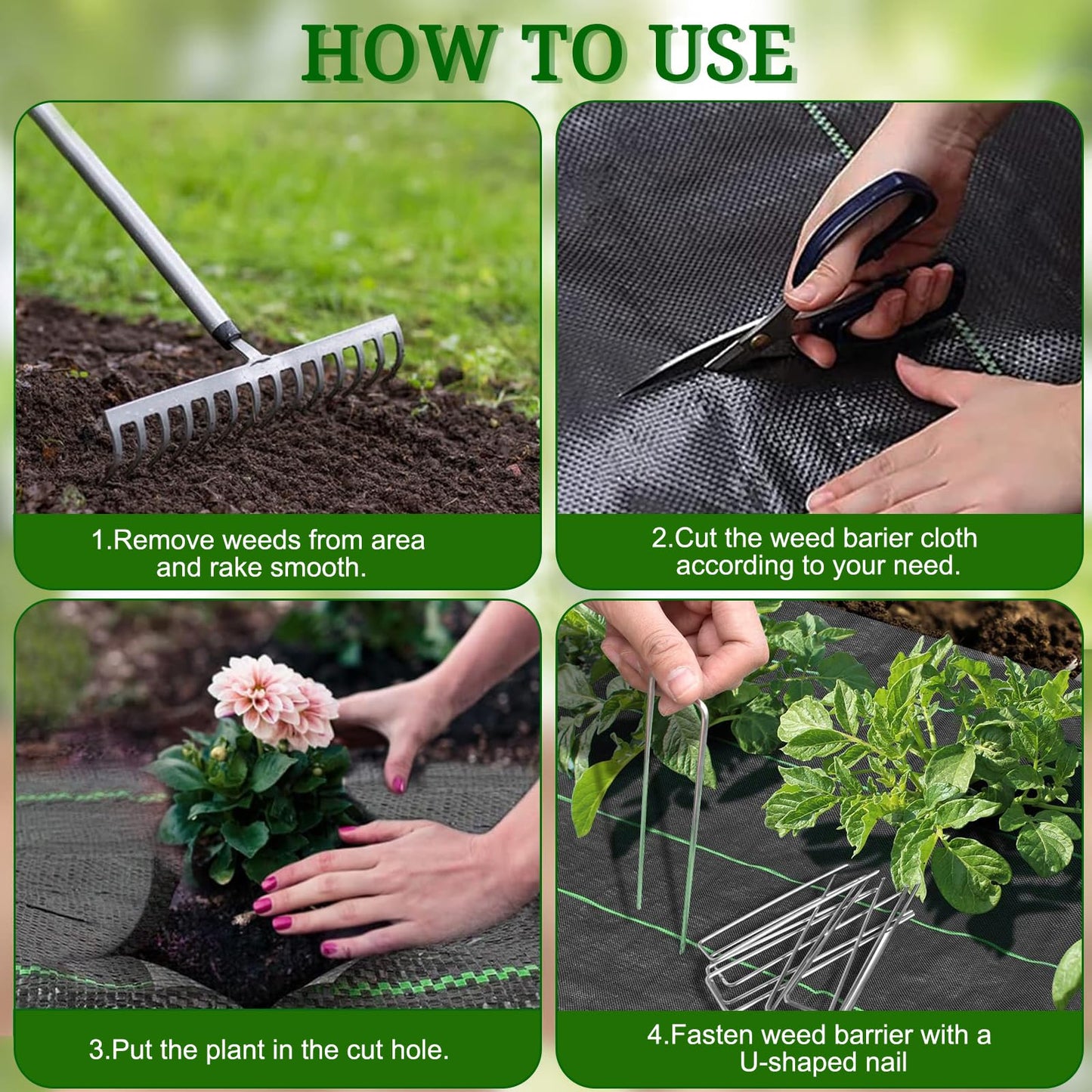 HOW TO USE

1.Remove weeds from area and rake smooth.

2.Cut the weed barier cloth according to your need.

3.Put the plant in the cut hole.

4.Fasten weed barrier with a U-shaped nail