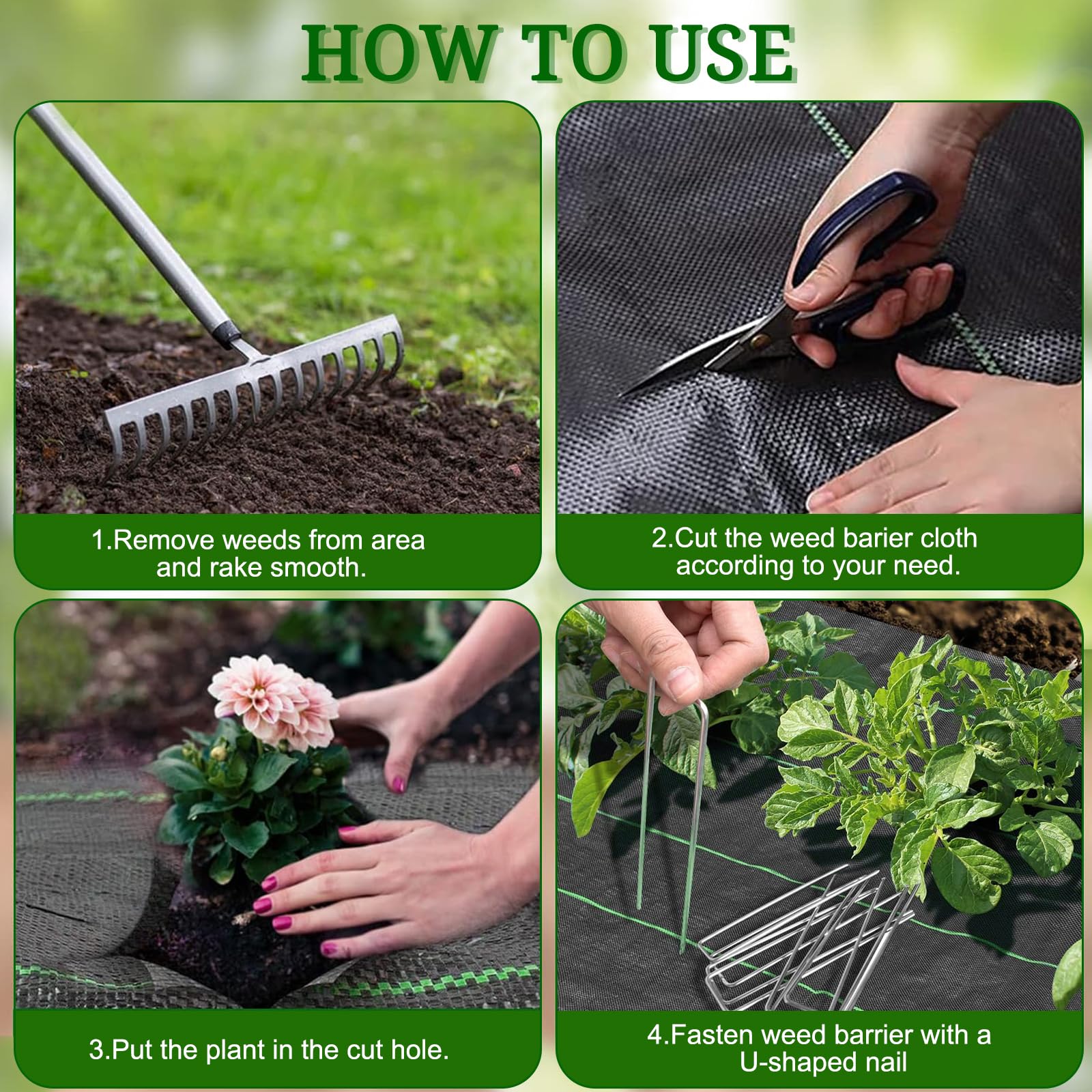 HOW TO USE

1.Remove weeds from area and rake smooth.

2.Cut the weed barier cloth according to your need.

3.Put the plant in the cut hole.

4.Fasten weed barrier with a U-shaped nail