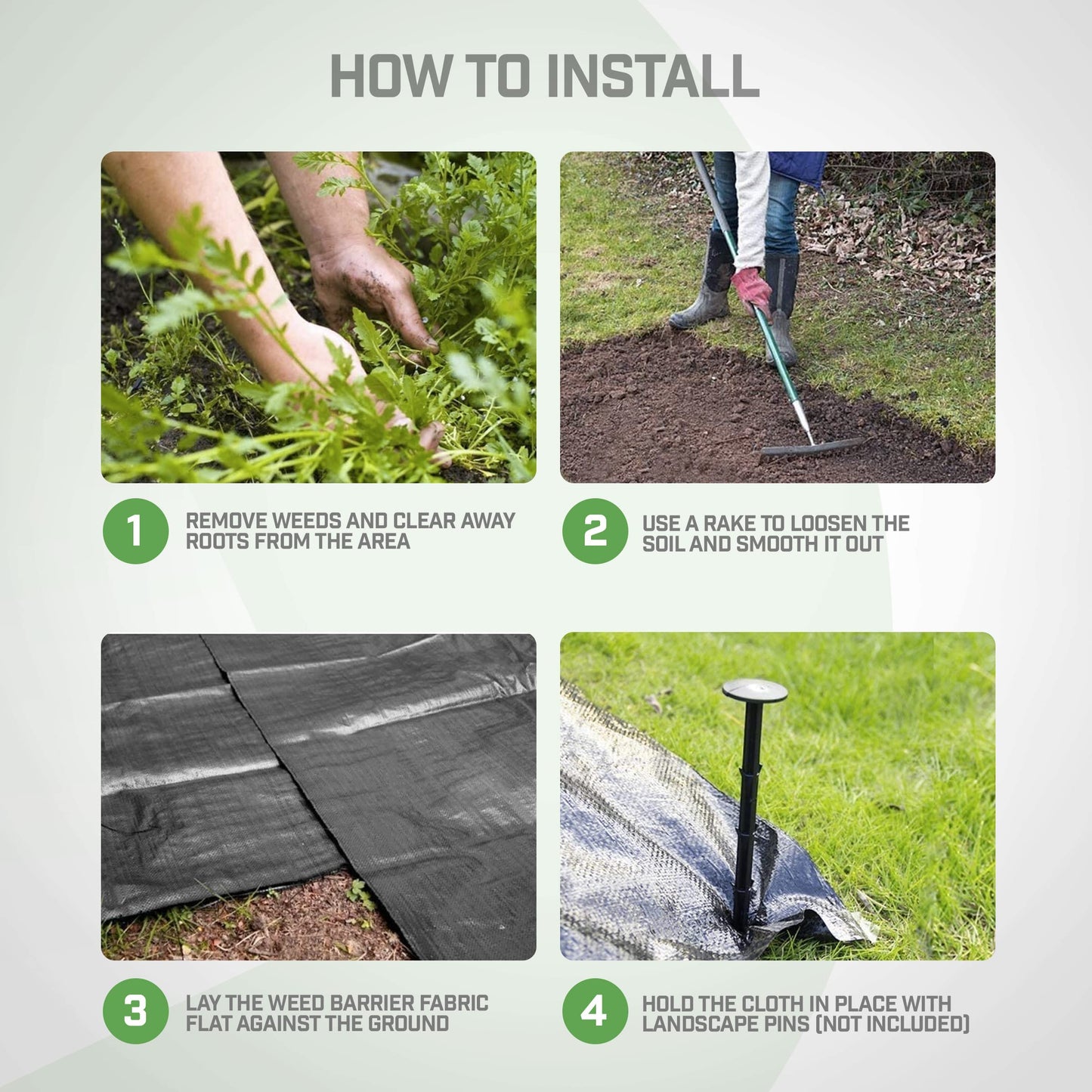 HOW TO INSTALL

1 REMOVE WEEDS AND CLEAR AWAY ROOTS FROM THE AREA

2 USE A RAKE TO LOOSEN THE SOIL AND SMOOTH IT OUT

3 LAY THE WEED BARRIER FABRIC FLAT AGAINST THE GROUND

4 HOLD THE CLOTH IN PLACE WITH LANDSCAPE PINS (NOT INCLUDED)