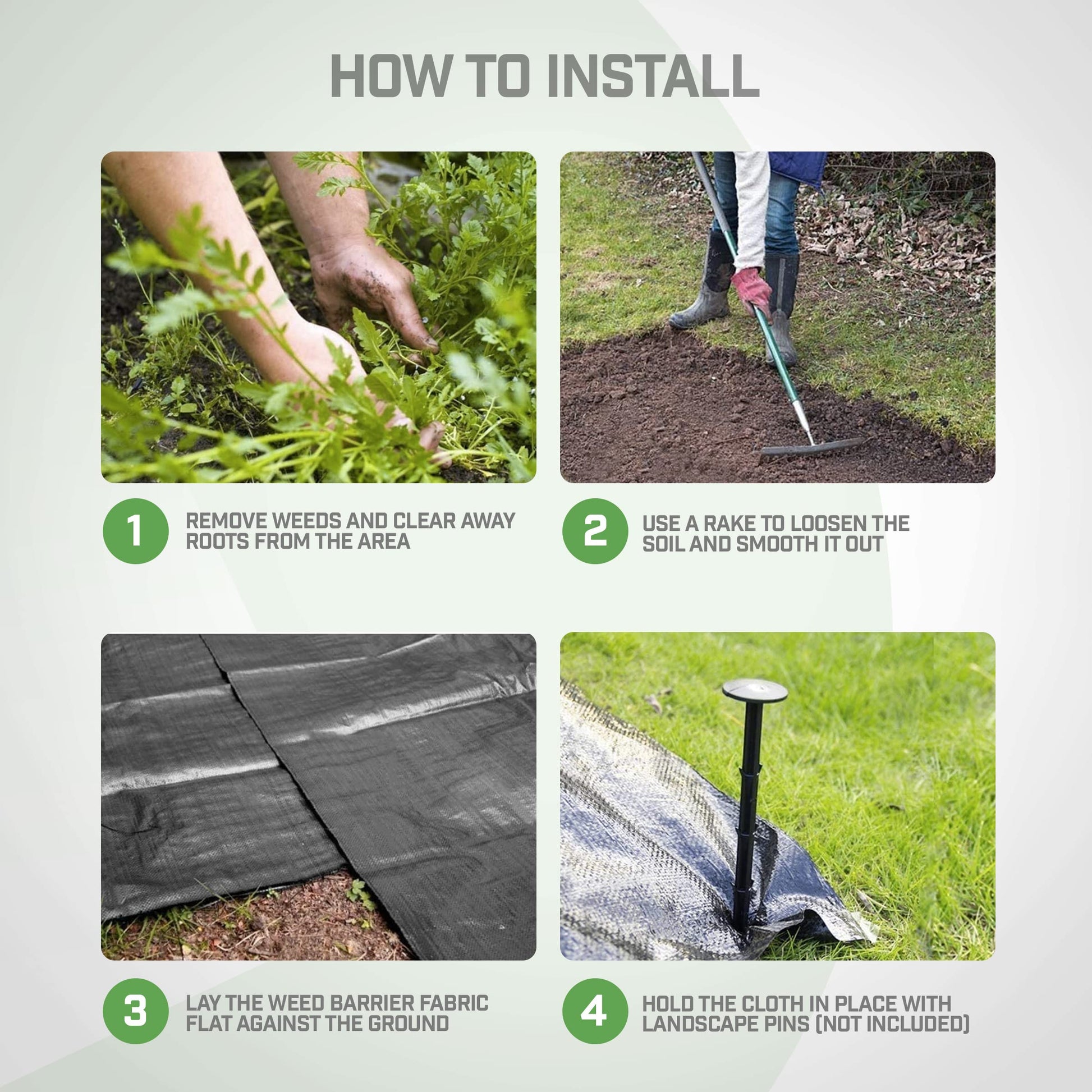 HOW TO INSTALL

1 REMOVE WEEDS AND CLEAR AWAY ROOTS FROM THE AREA

2 USE A RAKE TO LOOSEN THE SOIL AND SMOOTH IT OUT

3 LAY THE WEED BARRIER FABRIC FLAT AGAINST THE GROUND

4 HOLD THE CLOTH IN PLACE WITH LANDSCAPE PINS (NOT INCLUDED)