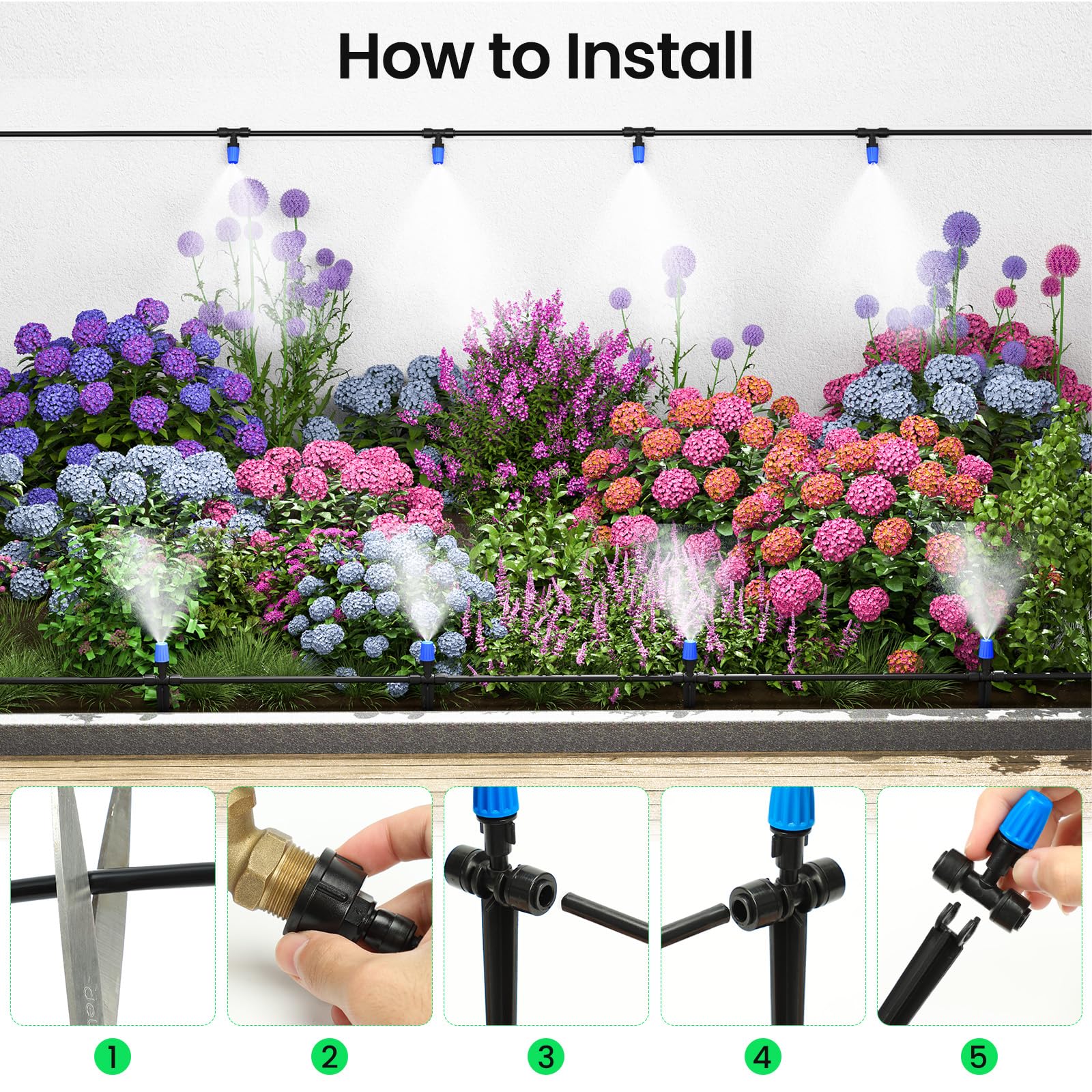 How to Install

1

2

3

4

5