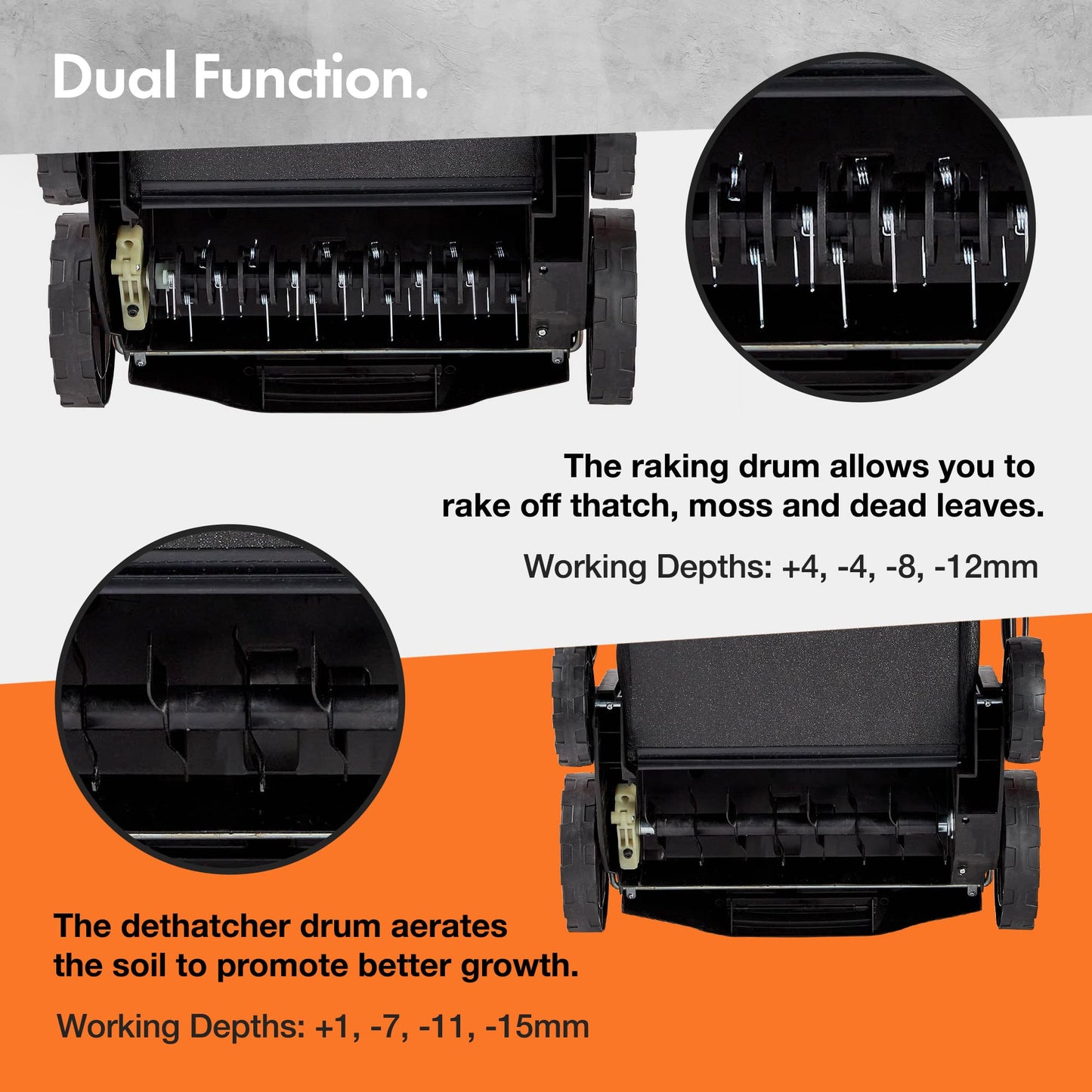 Dual Function.

The raking drum allows you to rake off thatch, moss and dead leaves.

Working Depths: +4, -4, -8, -12mm

The dethatcher drum aerates the soil to promote better growth.

Working Depths: +1, -7, -11, -15mm