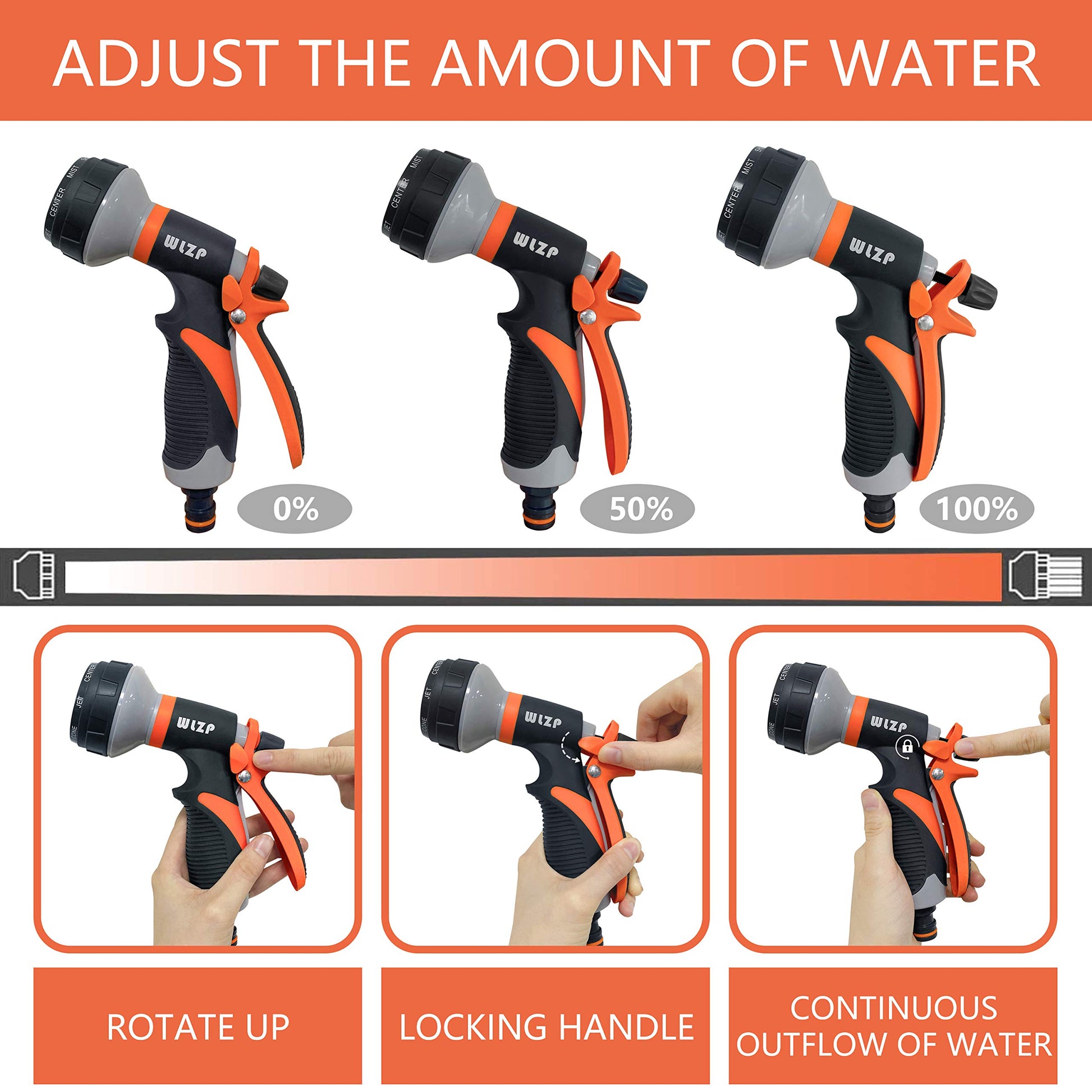 ADJUST THE AMOUNT OF WATER

JET CENTER MIST
WLZP
0%

JET CENTER MIST
WLZP
50%

JET CENTER MIST
WLZP
100%

CONE JET CENTER
WLZP

CONE JET CENTER
WLZP

CONE JET CENTER
WLZP

ROTATE UP

LOCKING HANDLE

CONTINUOUS OUTFLOW OF WATER