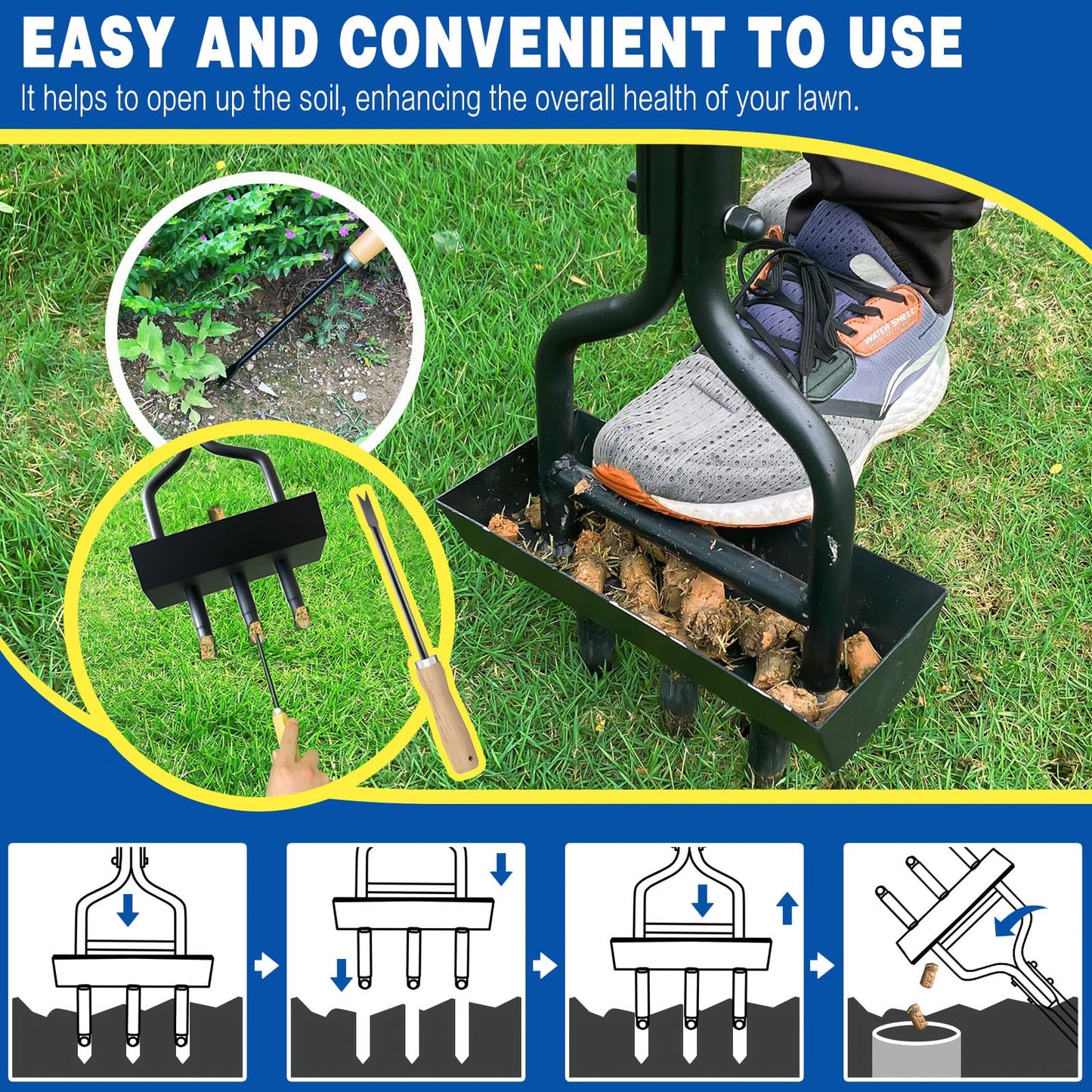 EASY AND CONVENIENT TO USE

It helps to open up the soil, enhancing the overall health of your lawn.

WATER SHELL