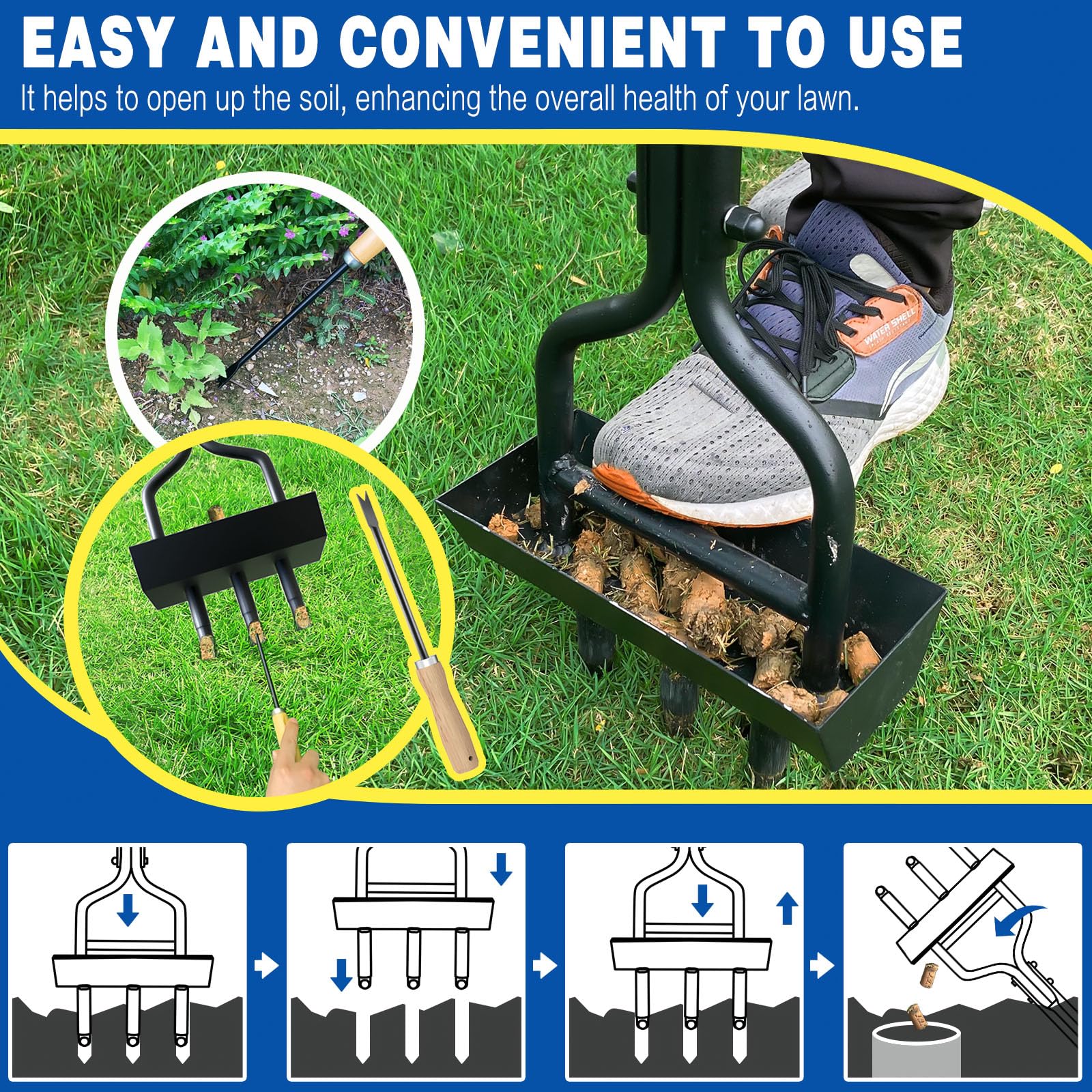 EASY AND CONVENIENT TO USE
It helps to open up the soil, enhancing the overall health of your lawn.

WATER SHELL